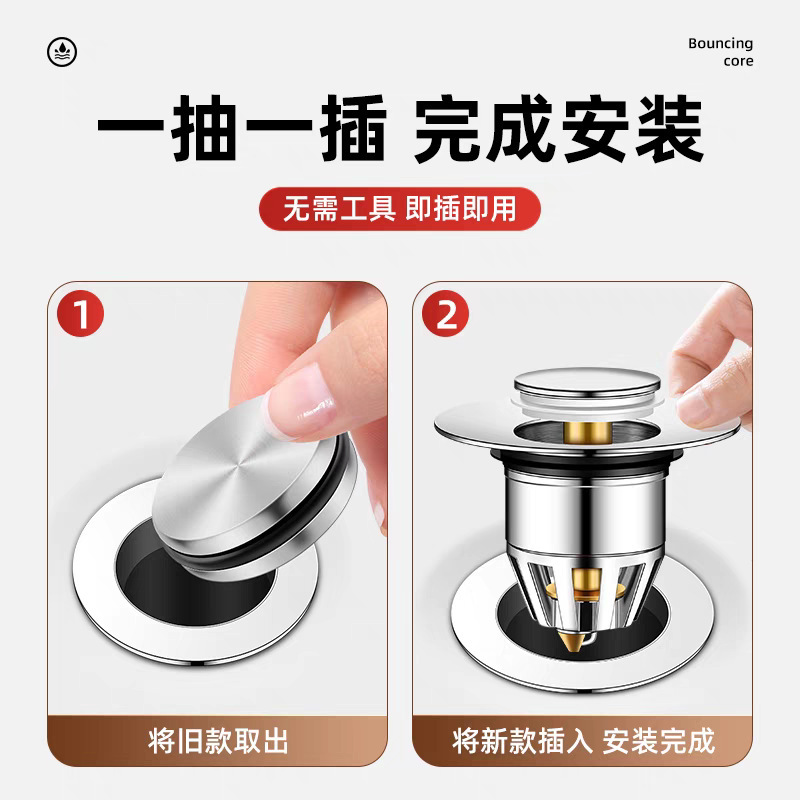 Bouncing core

一抽一插 完成安装

无需工具 即插即用

1

将旧款取出

2

将新款插入 安装完成