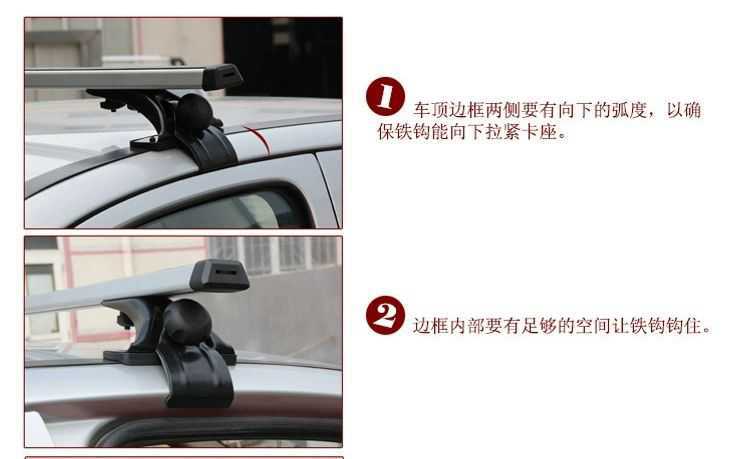 1 车顶边框两侧要有向下的弧度，以确保铁钩能向下拉紧卡座。

2 边框内部要有足够的空间让铁钩钩住。