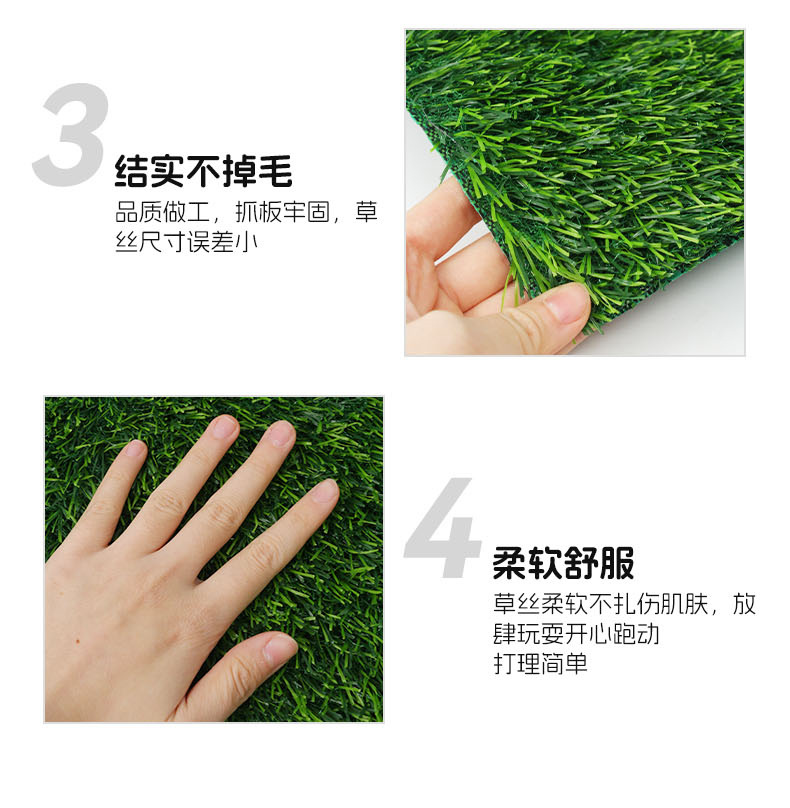 3
结实不掉毛
品质做工，抓板牢固，草丝尺寸误差小

4
柔软舒服
草丝柔软不扎伤肌肤，放肆玩耍开心跑动
打理简单