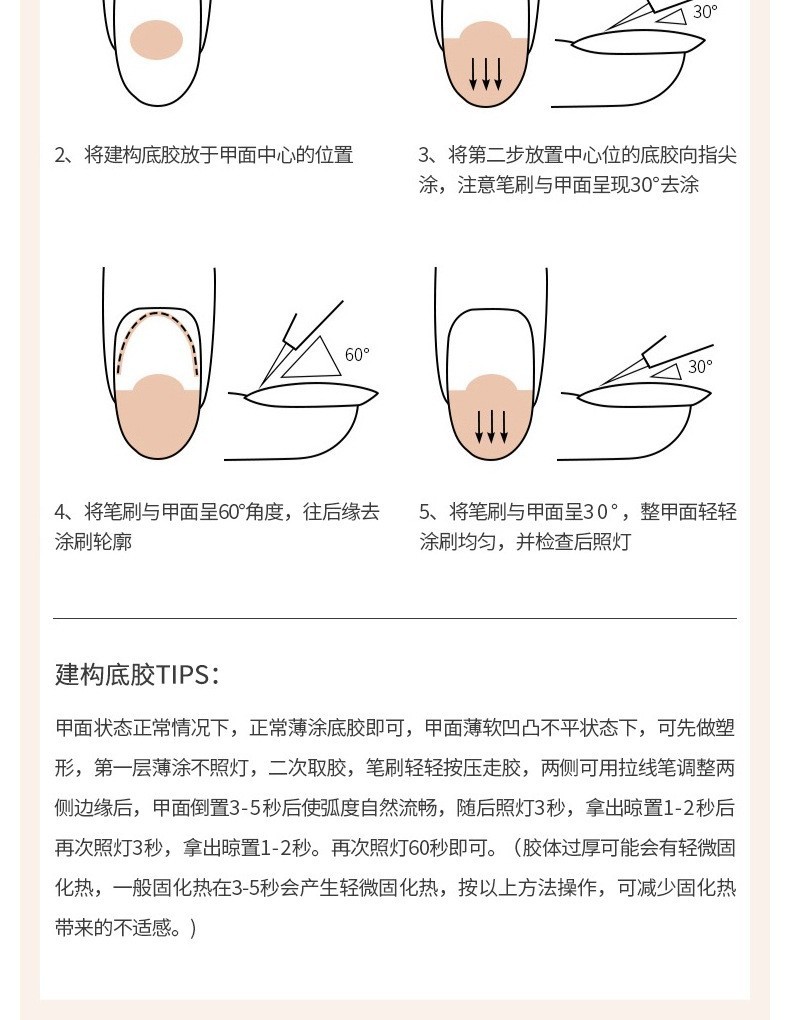 30°

2、将建构底胶放于甲面中心的位置

3、将第二步放置中心位的底胶向指尖涂，注意笔刷与甲面呈现30°去涂

60°

30°

4、将笔刷与甲面呈60°角度，往后缘去涂刷轮廓

5、将笔刷与甲面呈30°，整甲面轻轻涂刷均匀，并检查后照灯

建构底胶TIPS：

甲面状态正常情况下，正常薄涂底胶即可，甲面薄软凹凸不平状态下，可先做塑形，第一层薄涂不照灯，二次取胶，笔刷轻轻按压走胶，两侧可用拉线笔调整两侧边缘后，甲面倒置3-5秒后使弧度自然流畅，随后照灯3秒，拿出晾置1-2秒后再次照灯3秒，拿出晾置1-2秒。再次照灯60秒即可。（胶体过厚可能会有轻微固化热，一般固化热在3-5秒会产生轻微固化热，按以上方法操作，可减少固化热带来的不适感。）