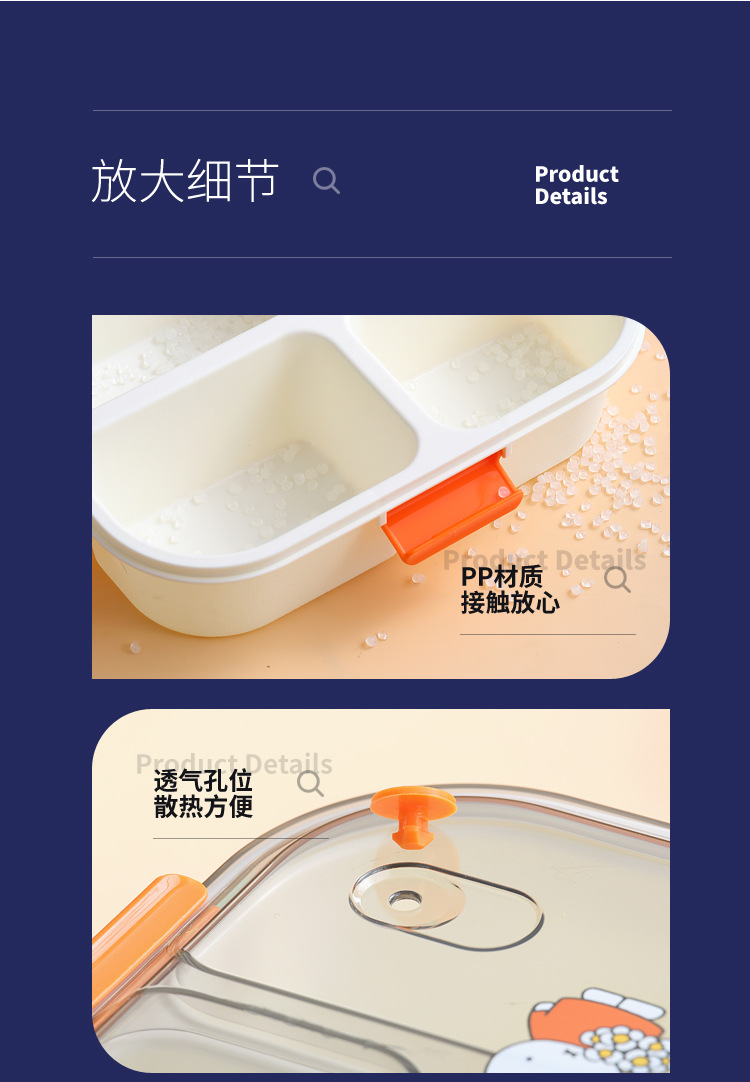 放大细节

Product Details

Product Details
PP材质
接触放心

Product Details
透气孔位
散热方便