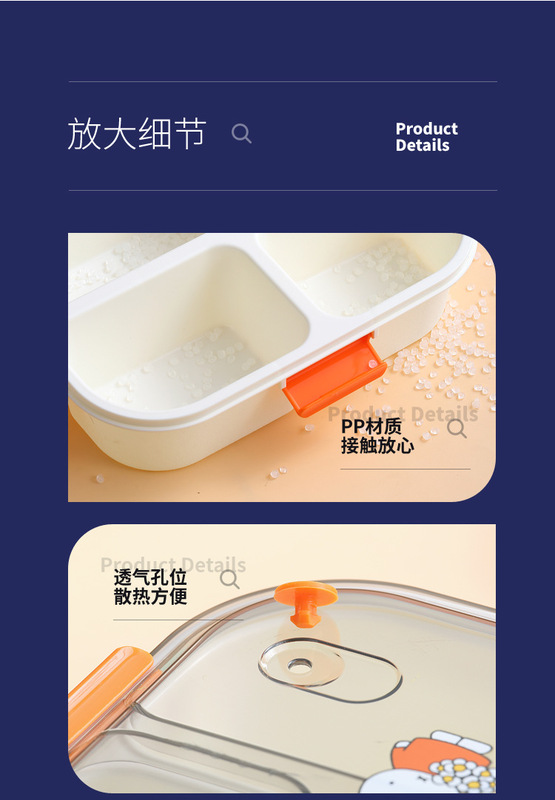 放大细节

Product Details

Product Details
PP材质
接触放心

Product Details
透气孔位
散热方便