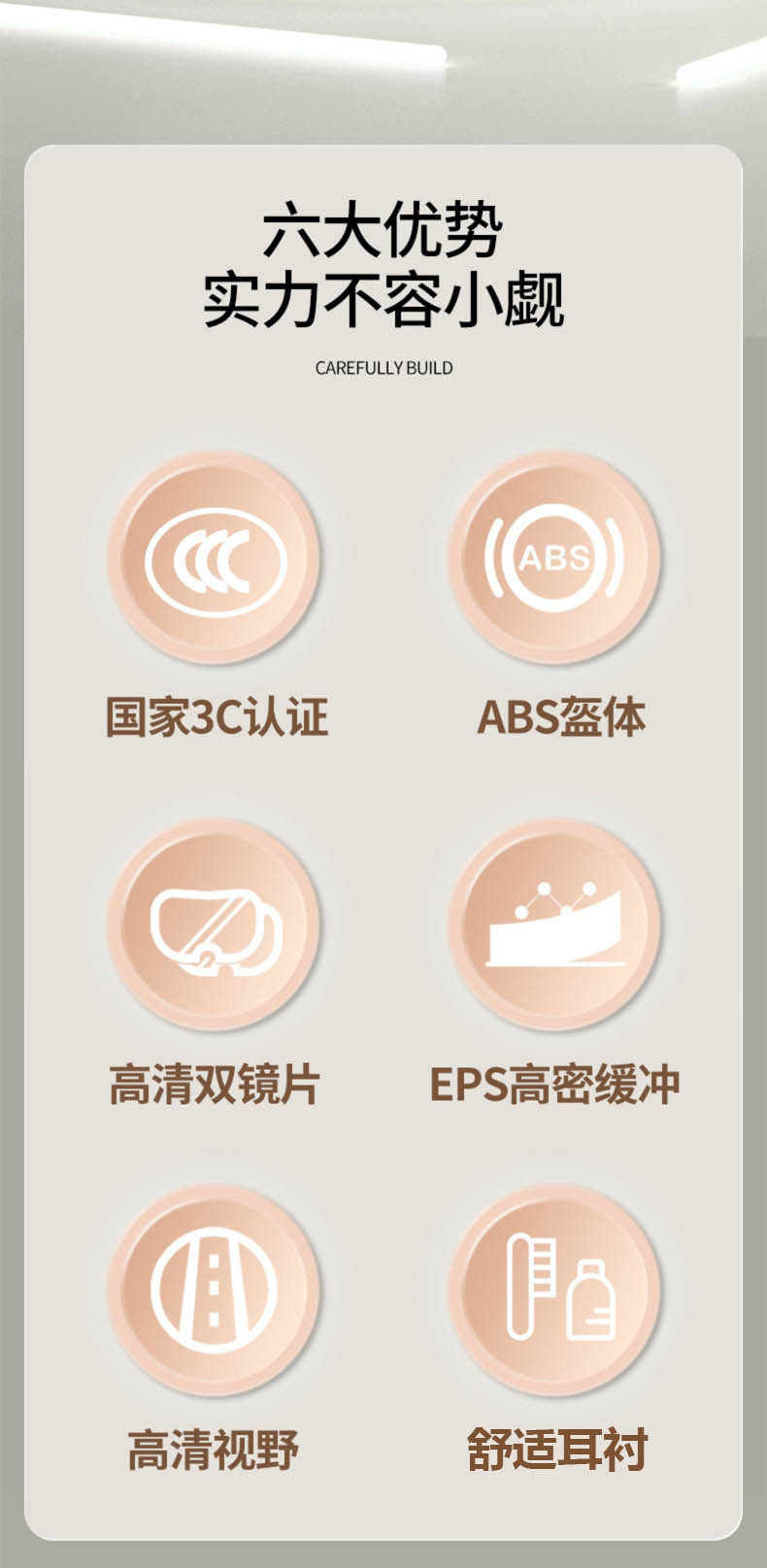 六大优势
实力不容小觑

CAREFULLY BUILD

ABS

国家3C认证

ABS盔体

高清双镜片

EPS高密缓冲

高清视野

舒适耳衬