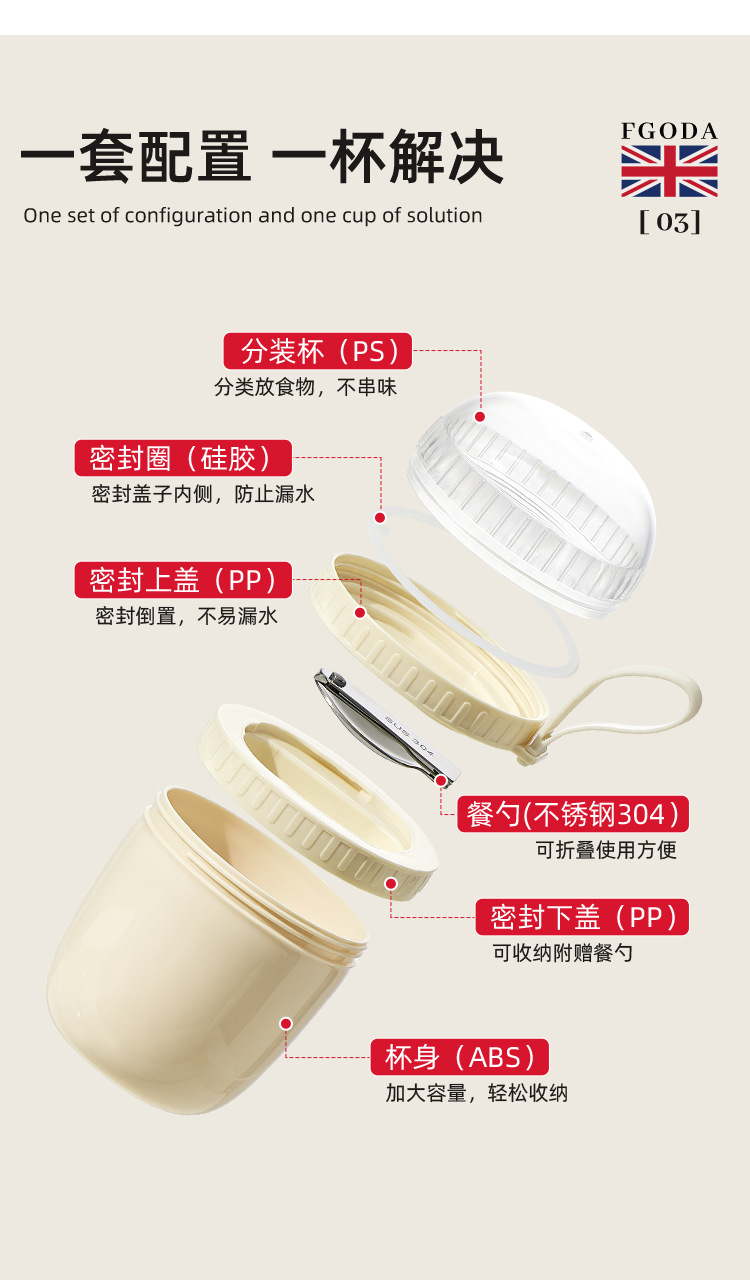 一套配置 一杯解决
One set of configuration and one cup of solution

FGODA
[ 03]

分装杯（PS）
分类放食物，不串味

密封圈（硅胶）
密封盖子内侧，防止漏水

密封上盖（PP）
密封倒置，不易漏水

SUS 304

餐勺(不锈钢304）
可折叠使用方便

密封下盖（PP）
可收纳附赠餐勺

杯身（ABS）
加大容量，轻松收纳