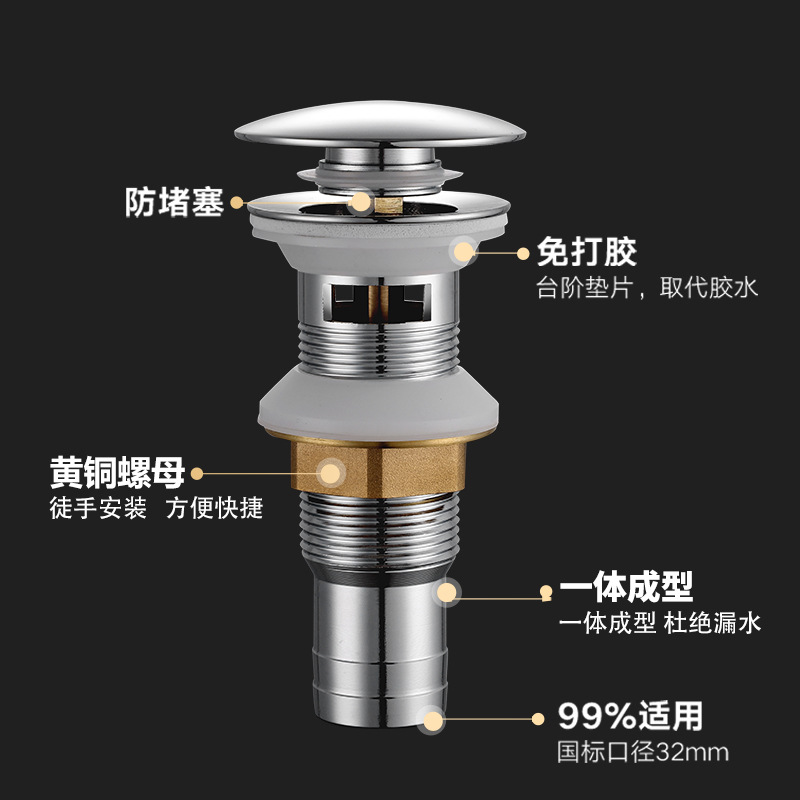 防堵塞

免打胶
台阶垫片，取代胶水

黄铜螺母
徒手安装 方便快捷

一体成型
一体成型 杜绝漏水

99%适用
国标口径32mm