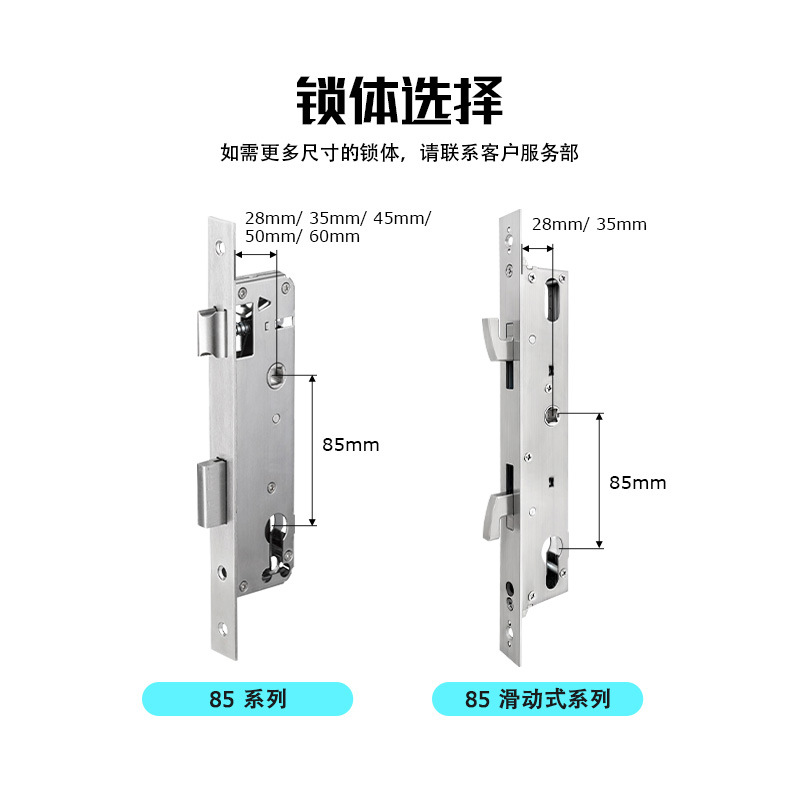 锁体选择

如需更多尺寸的锁体，请联系客户服务部

28mm/ 35mm/ 45mm/ 50mm/ 60mm

85mm

85 系列

28mm/ 35mm

85mm

85 滑动式系列