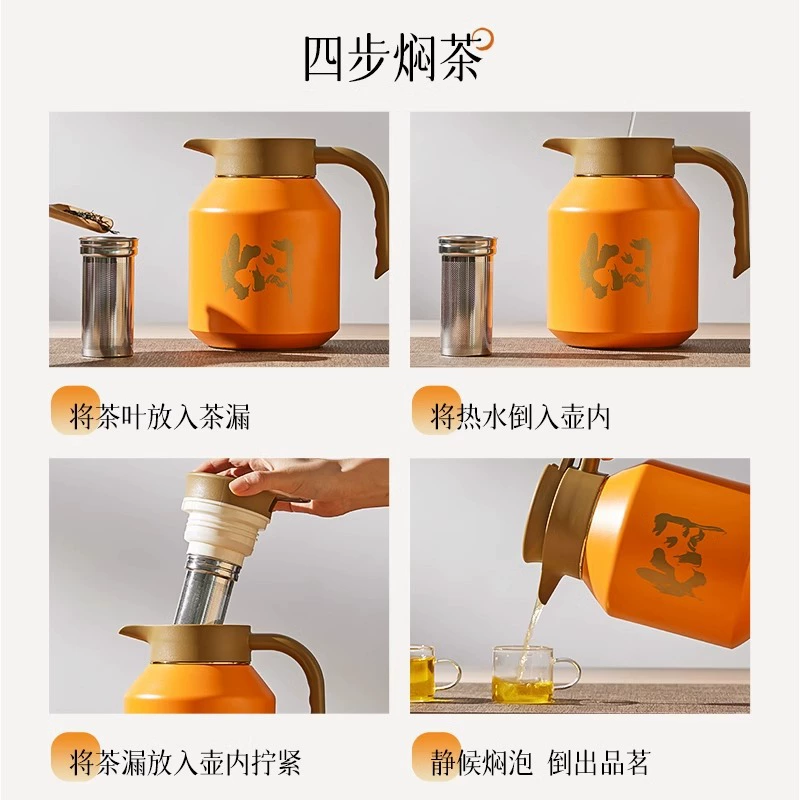 四步焖茶

焖

焖

将茶叶放入茶漏

将热水倒入壶内

焖

将茶漏放入壶内拧紧

静候焖泡 倒出品茗