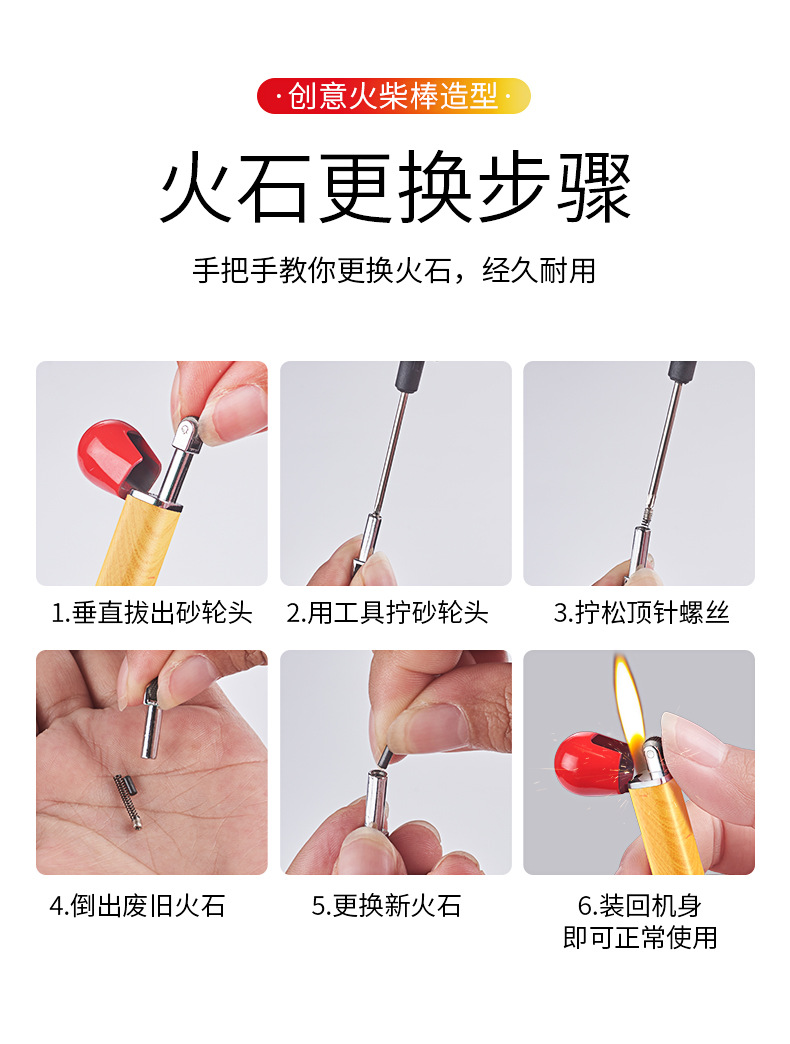 ·创意火柴棒造型·

火石更换步骤

手把手教你更换火石，经久耐用

1.垂直拔出砂轮头

2.用工具拧砂轮头

3.拧松顶针螺丝

4.倒出废旧火石

5.更换新火石

6.装回机身
即可正常使用