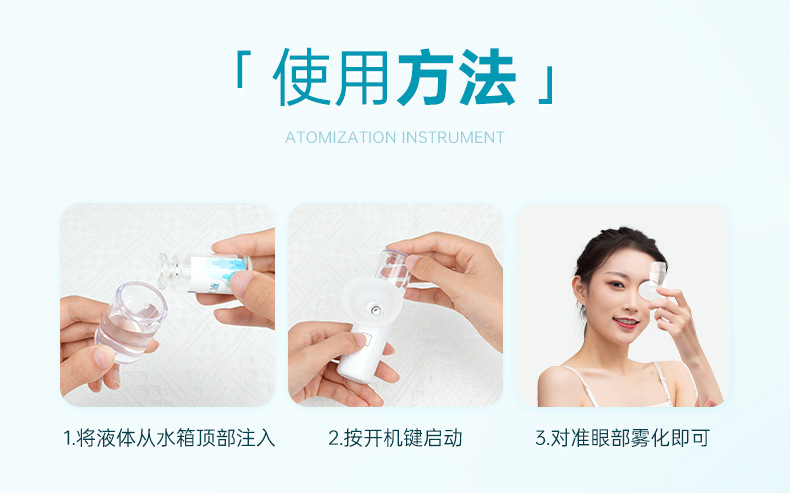 「 使用方法 」

ATOMIZATION INSTRUMENT

1.将液体从水箱顶部注入

2.按开机键启动

3.对准眼部雾化即可