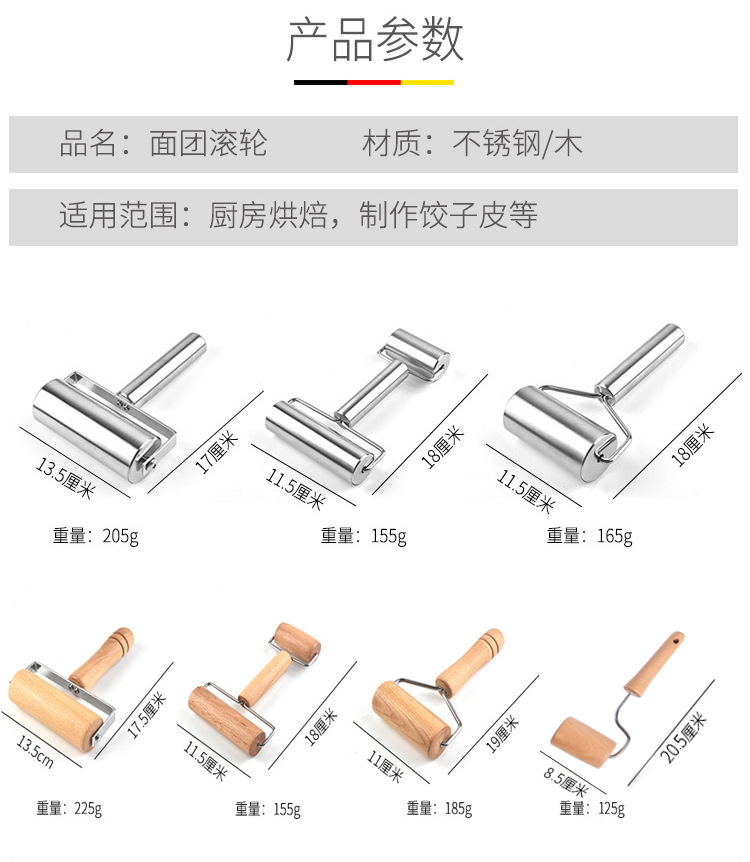 产品参数

品名：面团滚轮　　材质：不锈钢/木

适用范围：厨房烘焙，制作饺子皮等

13.5厘米
17厘米
重量：205g

11.5厘米
18厘米
重量：155g

11.5厘米
18厘米
重量：165g

13.5cm
17.5厘米
重量：225g

11.5厘米
18厘米
重量：155g

11厘米
19厘米
重量：185g

8.5厘米
20.5厘米
重量：125g