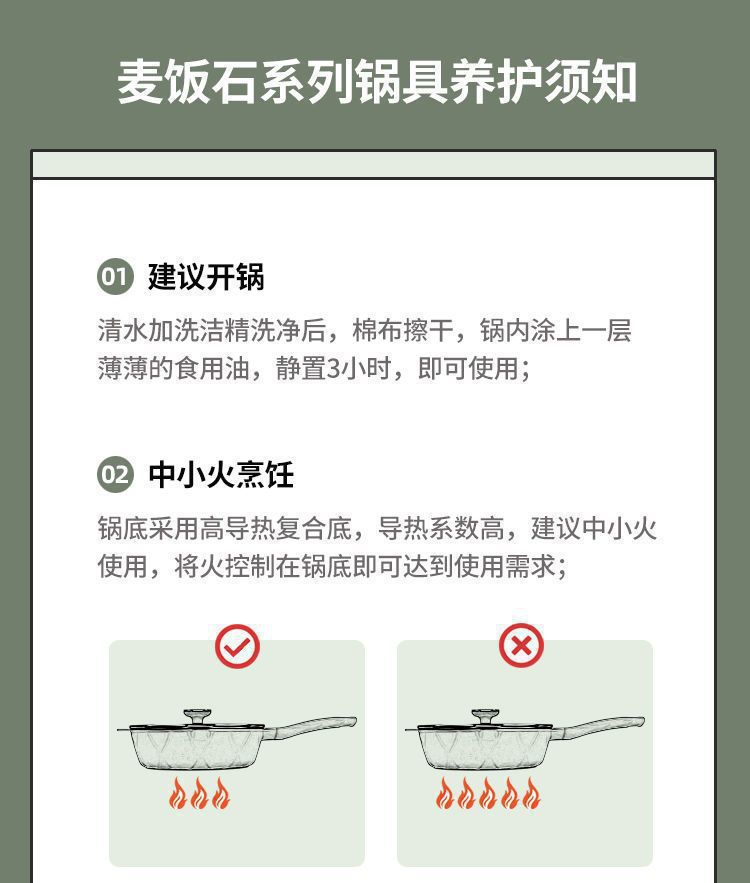 麦饭石系列锅具养护须知

01 建议开锅

清水加洗洁精洗净后，棉布擦干，锅内涂上一层薄薄的食用油，静置3小时，即可使用；

02 中小火烹饪

锅底采用高导热复合底，导热系数高，建议中小火使用，将火控制在锅底即可达到使用需求；