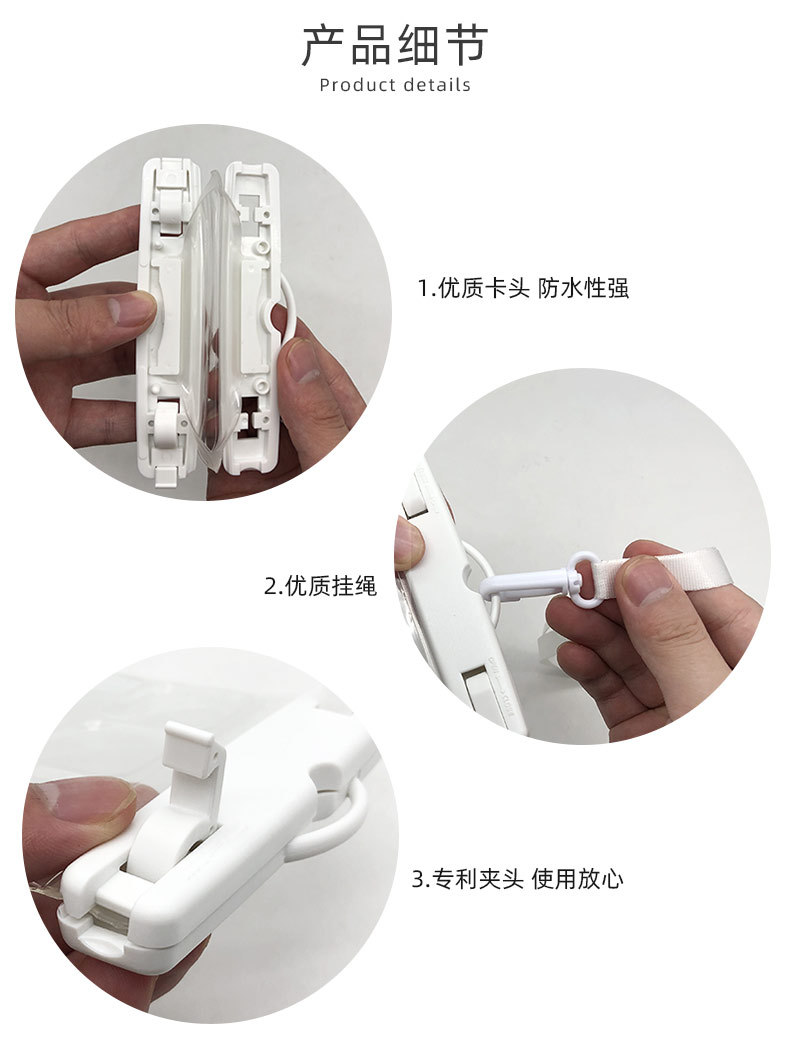 产品细节
Product details

1.优质卡头 防水性强

2.优质挂绳

3.专利夹头 使用放心