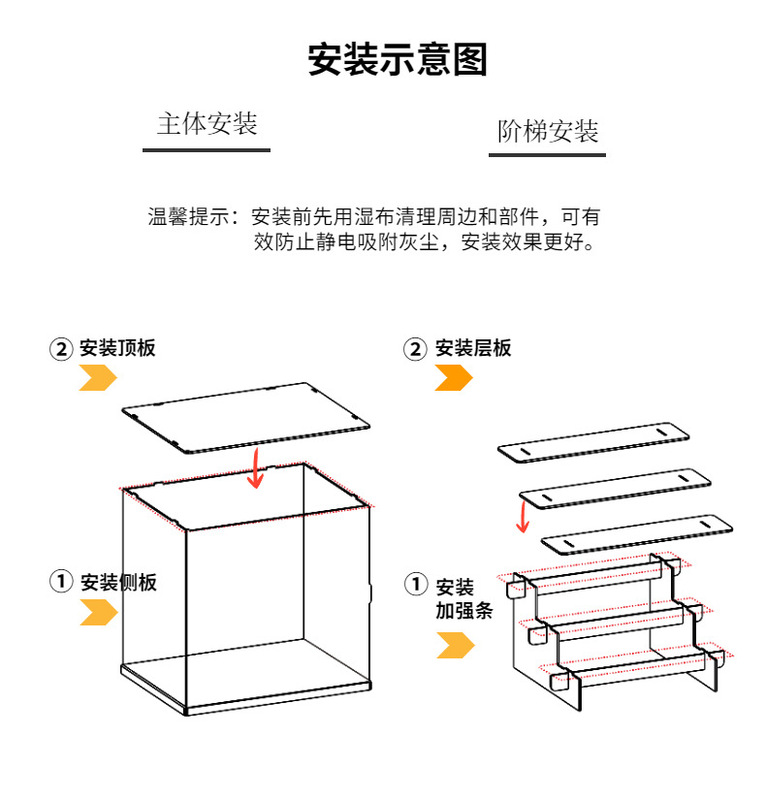 安装示意图

主体安装

阶梯安装

温馨提示：安装前先用湿布清理周边和部件，可有效防止静电吸附灰尘，安装效果更好。

② 安装顶板

① 安装侧板

② 安装层板

① 安装加强条