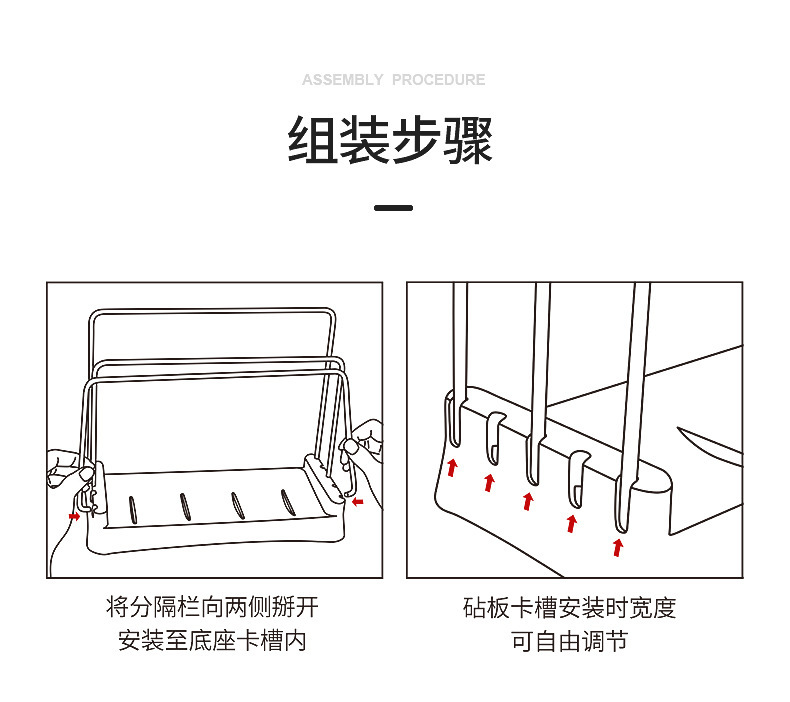 ASSEMBLY PROCEDURE

组装步骤

将分隔栏向两侧掰开
安装至底座卡槽内

砧板卡槽安装时宽度
可自由调节