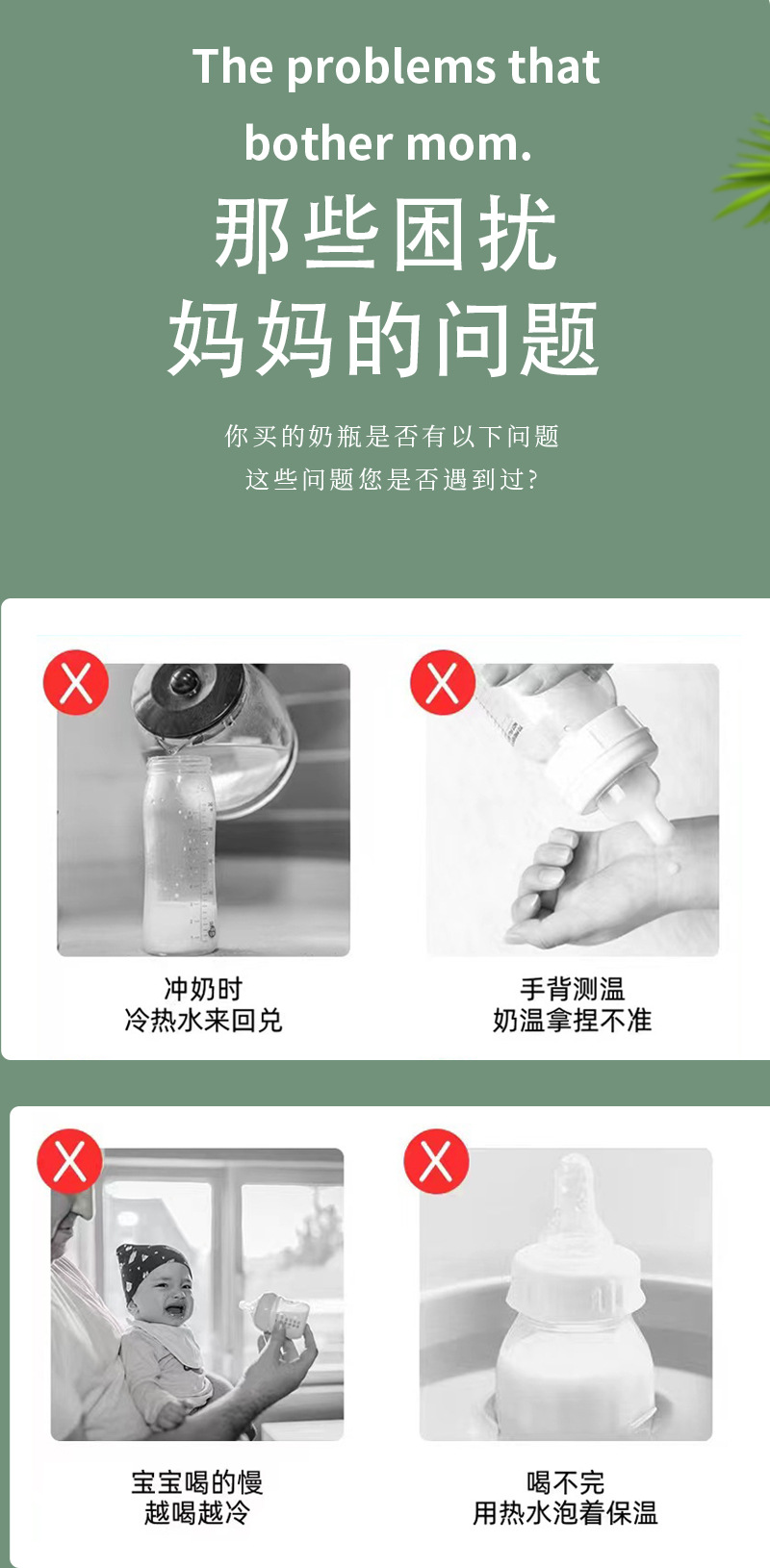 The problems that bother mom.

那些困扰
妈妈的问题

你买的奶瓶是否有以下问题
这些问题您是否遇到过?

冲奶时
冷热水来回兑

手背测温
奶温拿捏不准

宝宝喝的慢
越喝越冷

喝不完
用热水泡着保温