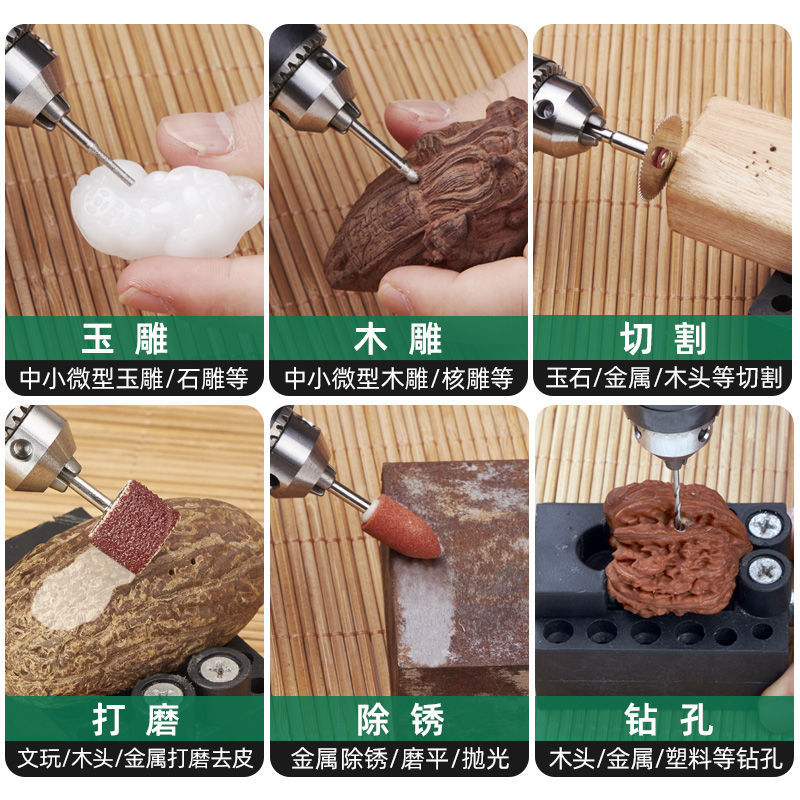 玉 雕
中小微型玉雕/石雕等

木 雕
中小微型木雕/核雕等

切 割
玉石/金属/木头等切割

打 磨
文玩/木头/金属打磨去皮

除 锈
金属除锈/磨平/抛光

钻 孔
木头/金属/塑料等钻孔