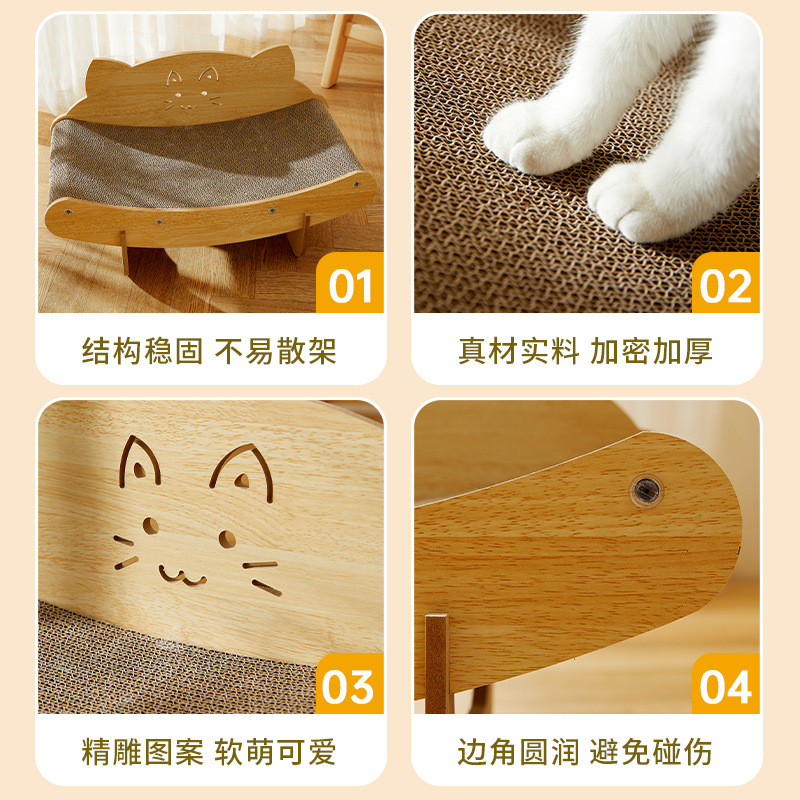 01
结构稳固 不易散架

02
真材实料 加密加厚

03
精雕图案 软萌可爱

04
边角圆润 避免碰伤