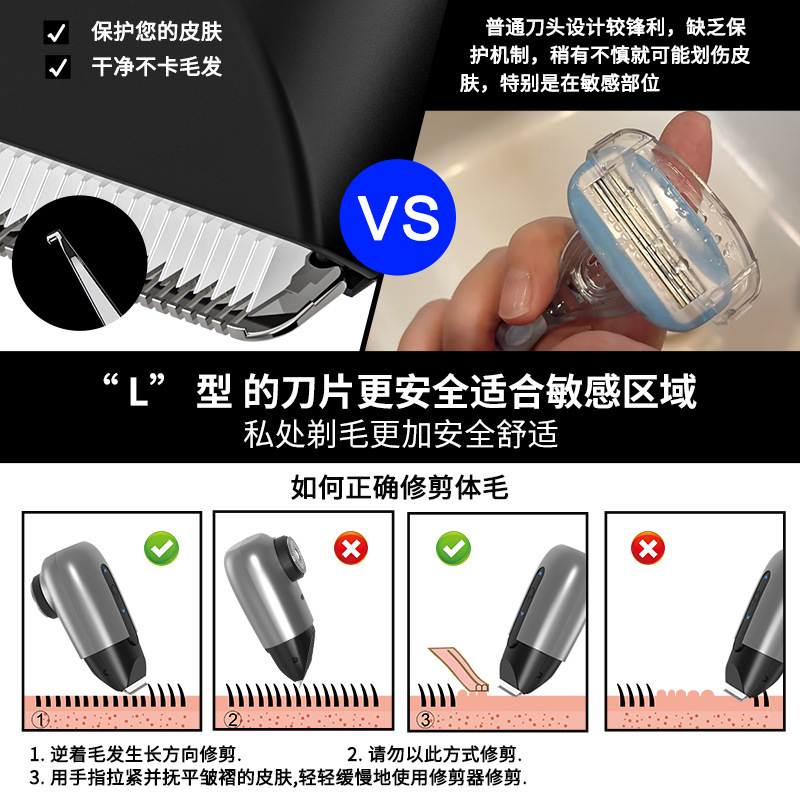 ✓ 保护您的皮肤
✓ 干净不卡毛发

普通刀头设计较锋利，缺乏保护机制，稍有不慎就可能划伤皮肤，特别是在敏感部位

VS

“L” 型 的刀片更安全适合敏感区域
私处剃毛更加安全舒适

如何正确修剪体毛

①

②

③

1. 逆着毛发生长方向修剪.
2. 请勿以此方式修剪.
3. 用手指拉紧并抚平皱褶的皮肤,轻轻缓慢地使用修剪器修剪.