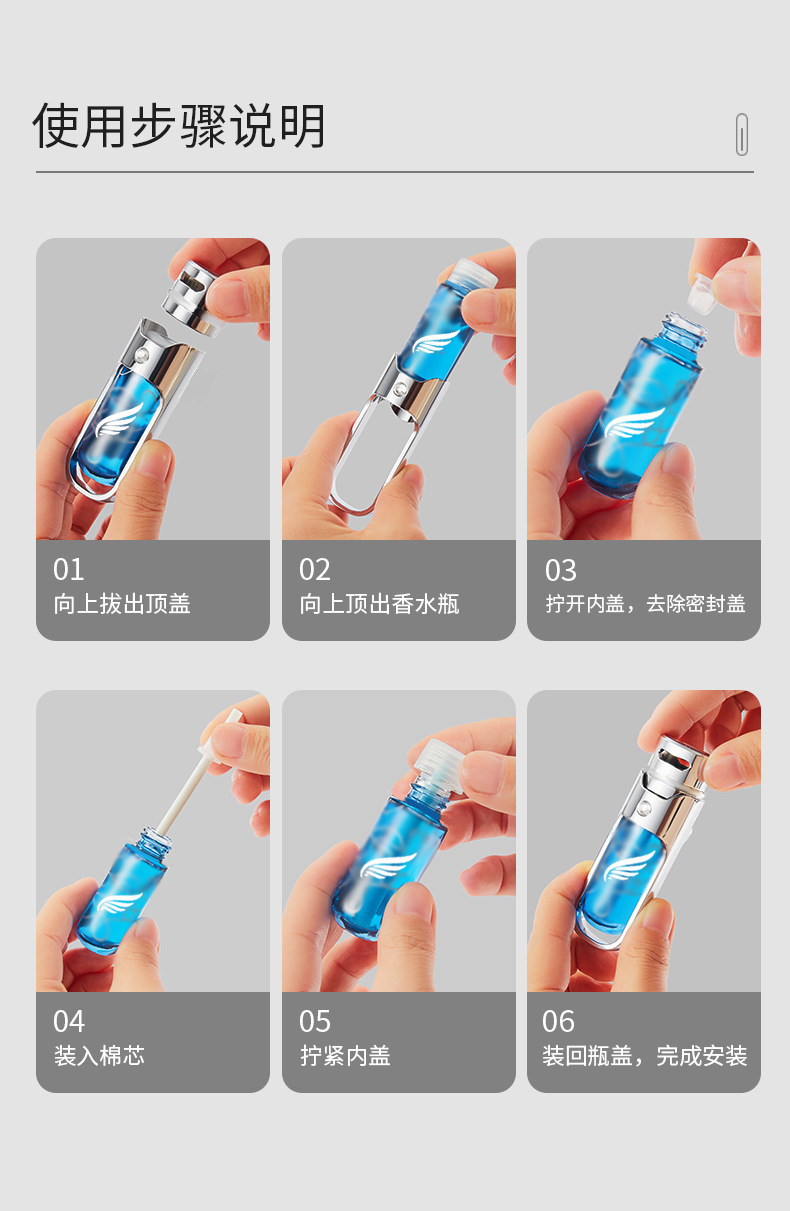 使用步骤说明

01
向上拔出顶盖

02
向上顶出香水瓶

03
拧开内盖，去除密封盖

04
装入棉芯

05
拧紧内盖

06
装回瓶盖，完成安装