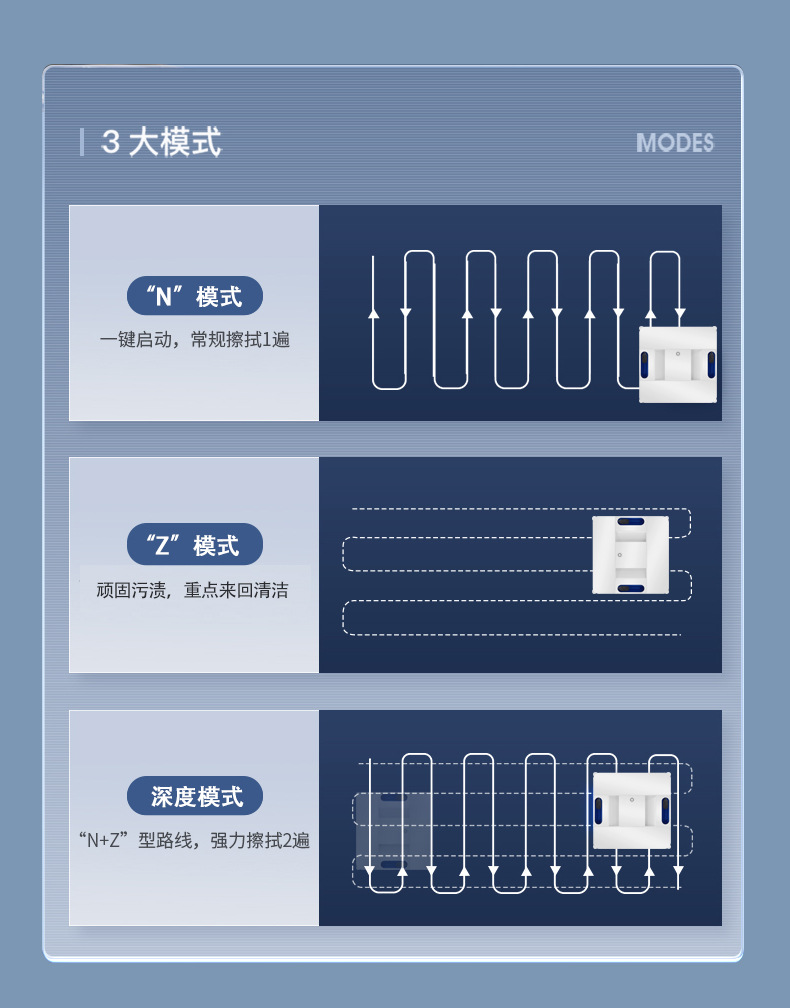 3 大模式

MODES

“N”模式

一键启动，常规擦拭1遍

“Z”模式

顽固污渍，重点来回清洁

深度模式

“N+Z”型路线，强力擦拭2遍