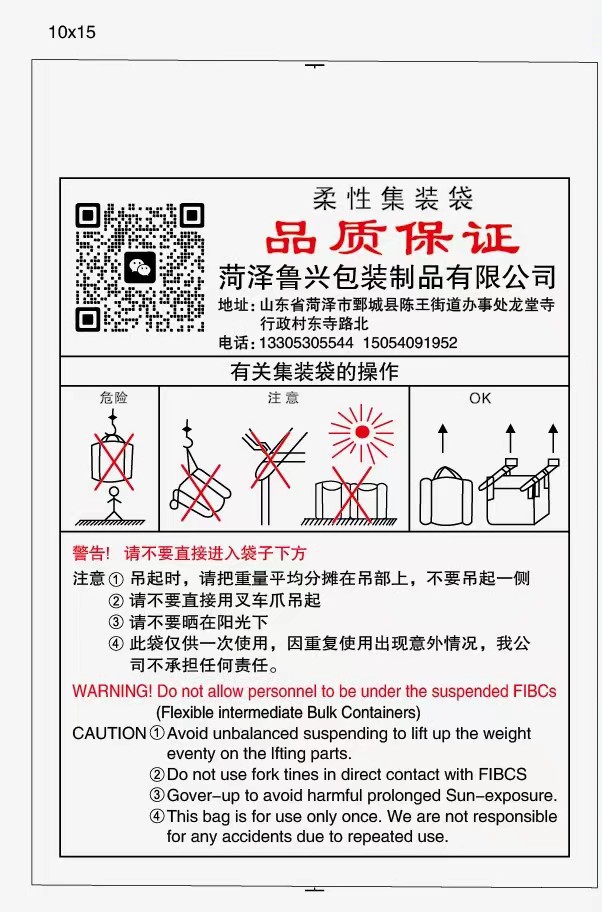 10x15

柔性集装袋

品质保证

菏泽鲁兴包装制品有限公司

地址：山东省菏泽市鄄城县陈王街道办事处龙堂寺行政村东寺路北

电话：13305305544 15054091952

有关集装袋的操作

危险

注意

OK

警告！ 请不要直接进入袋子下方

注意 ① 吊起时，请把重量平均分摊在吊部上，不要吊起一侧
② 请不要直接用叉车爪吊起
③ 请不要晒在阳光下
④ 此袋仅供一次使用，因重复使用出现意外情况，我公司不承担任何责任。

WARNING! Do not allow personnel to be under the suspended FIBCs (Flexible intermediate Bulk Containers)

CAUTION ① Avoid unbalanced suspending to lift up the weight eventy on the lfting parts.
② Do not use fork tines in direct contact with FIBCS
③ Gover-up to avoid harmful prolonged Sun-exposure.
④ This bag is for use only once. We are not responsible for any accidents due to repeated use.