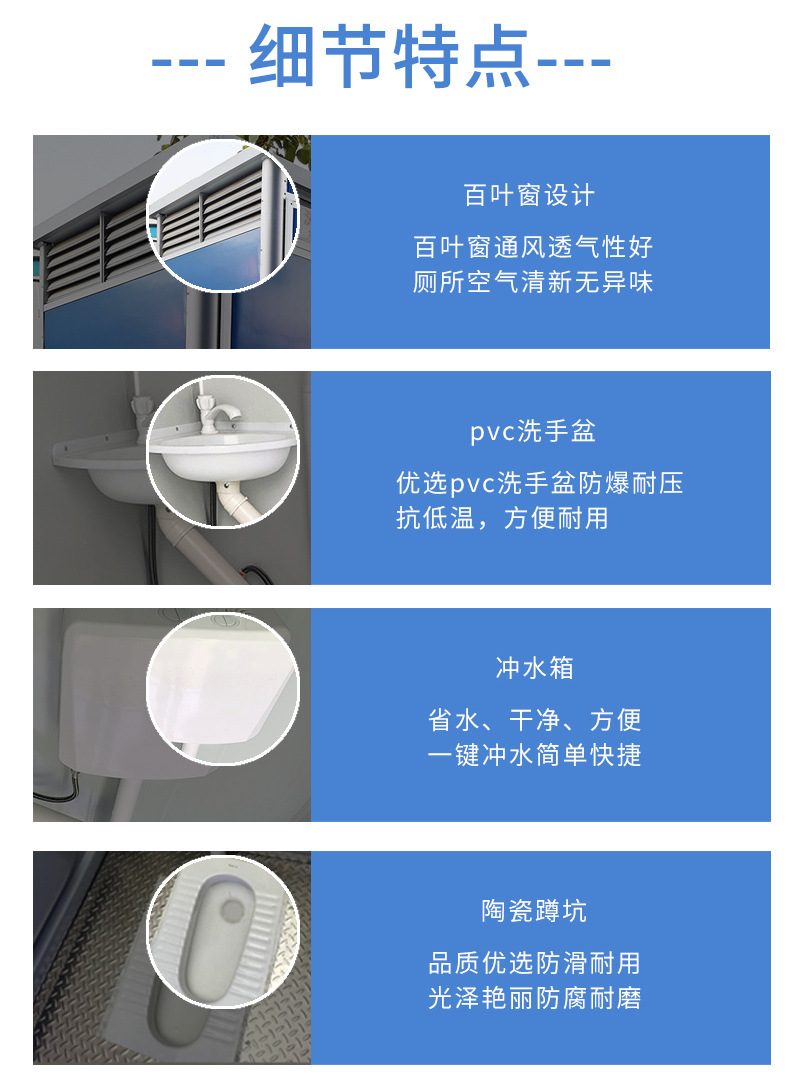 --- 细节特点---

百叶窗设计

百叶窗通风透气性好
厕所空气清新无异味

pvc洗手盆

优选pvc洗手盆防爆耐压
抗低温，方便耐用

冲水箱

省水、干净、方便
一键冲水简单快捷

陶瓷蹲坑

品质优选防滑耐用
光泽艳丽防腐耐磨