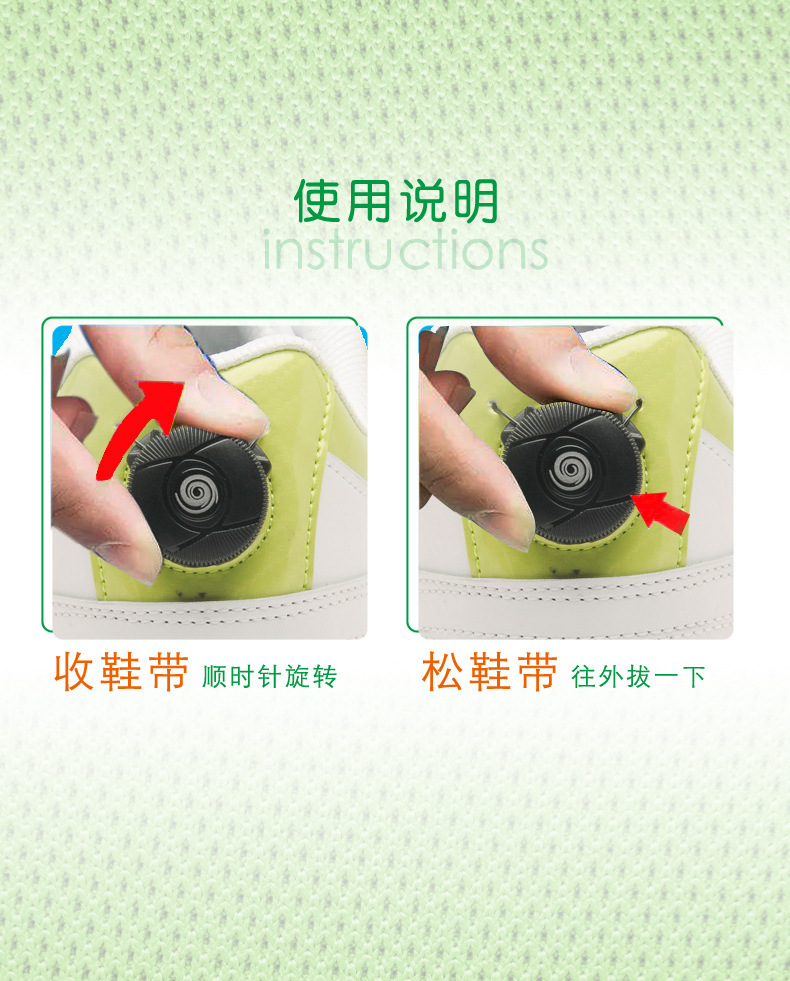 使用说明
instructions

收鞋带 顺时针旋转

松鞋带 往外拔一下