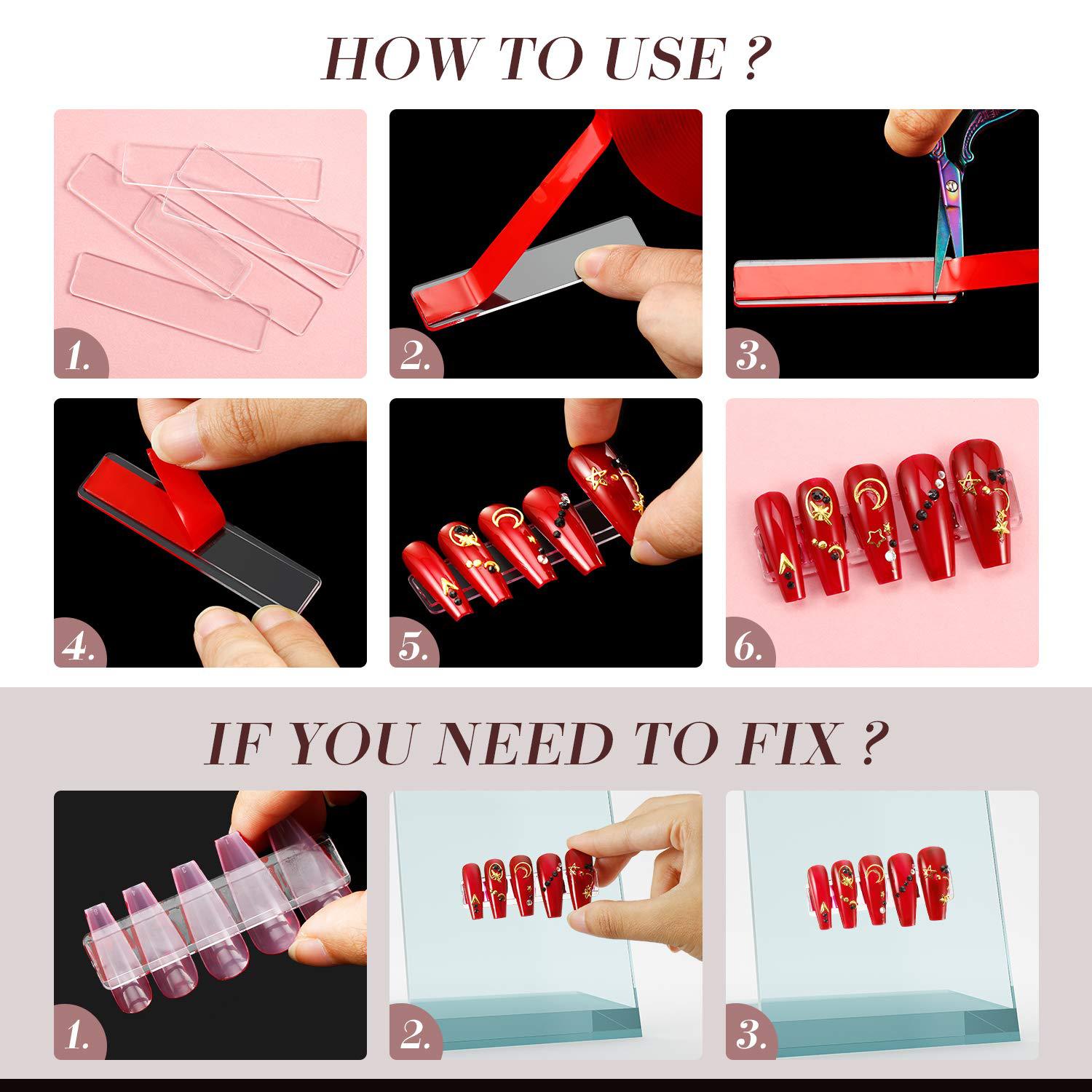 HOW TO USE ?

1.

2.

3.

4.

5.

6.

IF YOU NEED TO FIX ?

1.

2.

3.