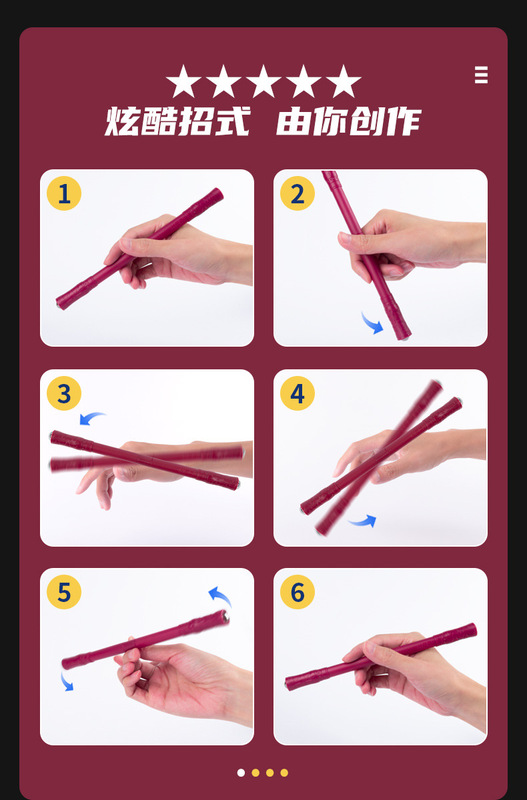 ★★★★★
炫酷招式 由你创作

1

2

3

4

5

6