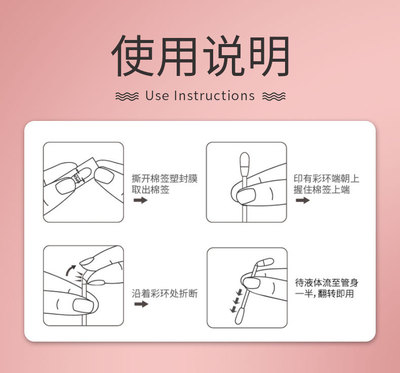 使用说明

Use Instructions

撕开棉签塑封膜
取出棉签

印有彩环端朝上
握住棉签上端

沿着彩环处折断

待液体流至管身
一半，翻转即用