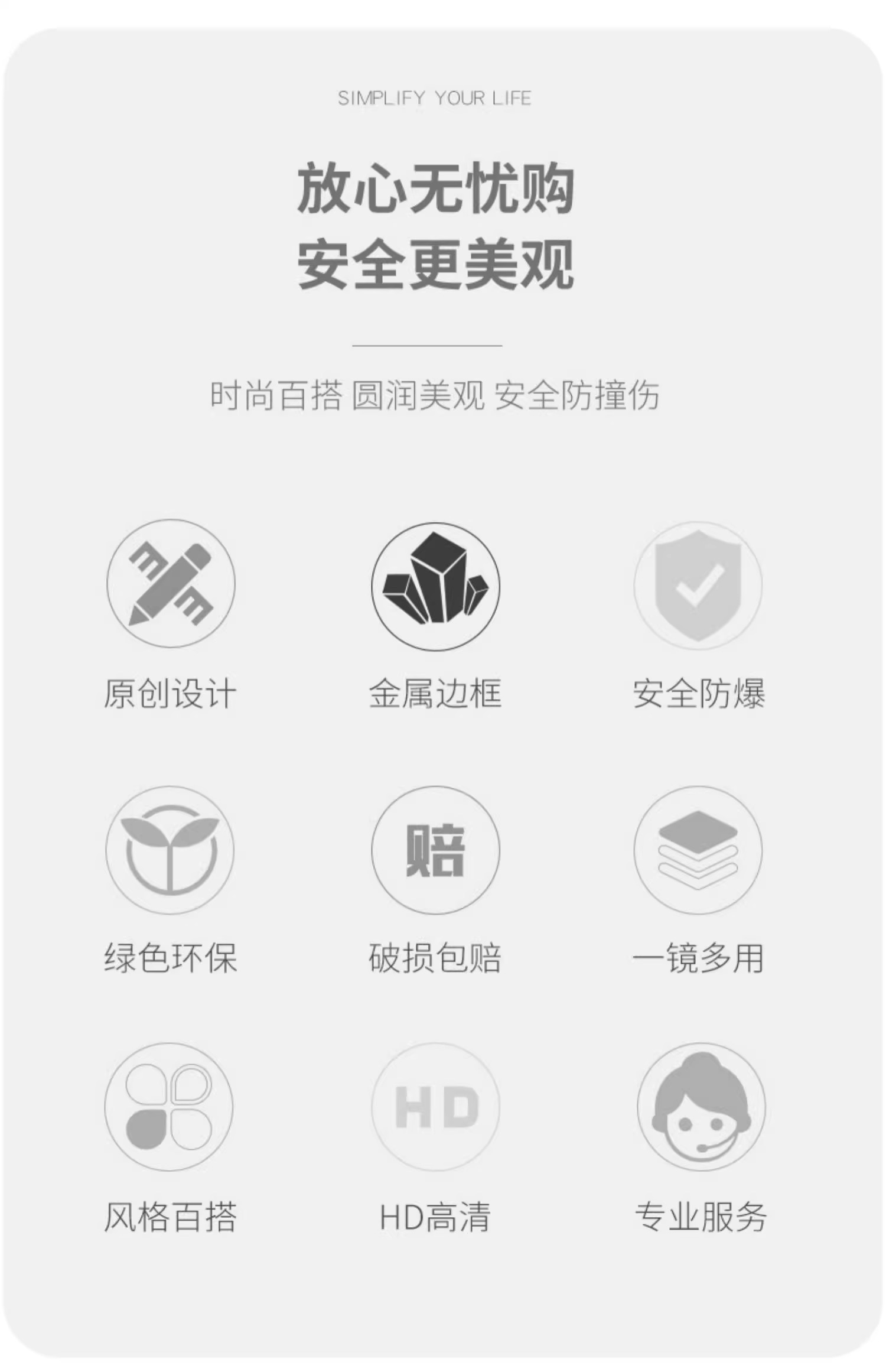 SIMPLIFY YOUR LIFE

放心无忧购
安全更美观

时尚百搭 圆润美观 安全防撞伤

原创设计

金属边框

安全防爆

赔

绿色环保

破损包赔

一镜多用

HD

风格百搭

HD高清

专业服务