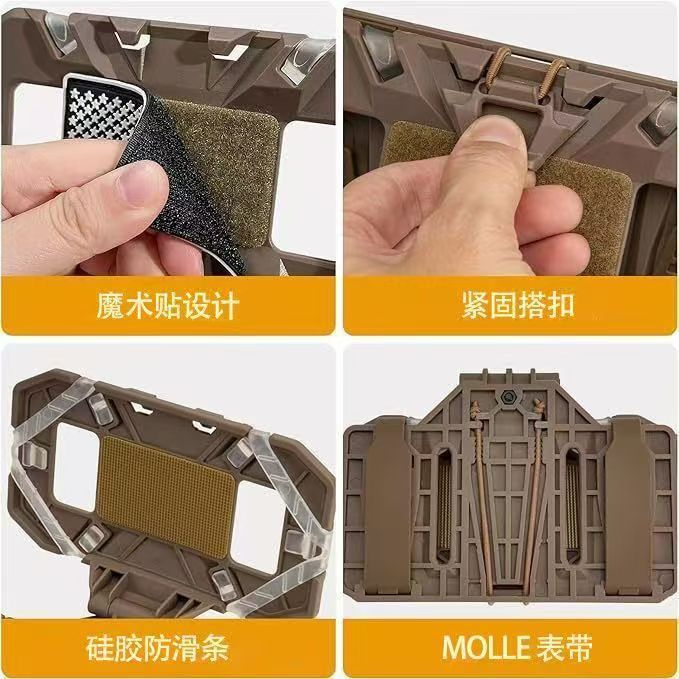 魔术贴设计

紧固搭扣

硅胶防滑条

MOLLE 表带