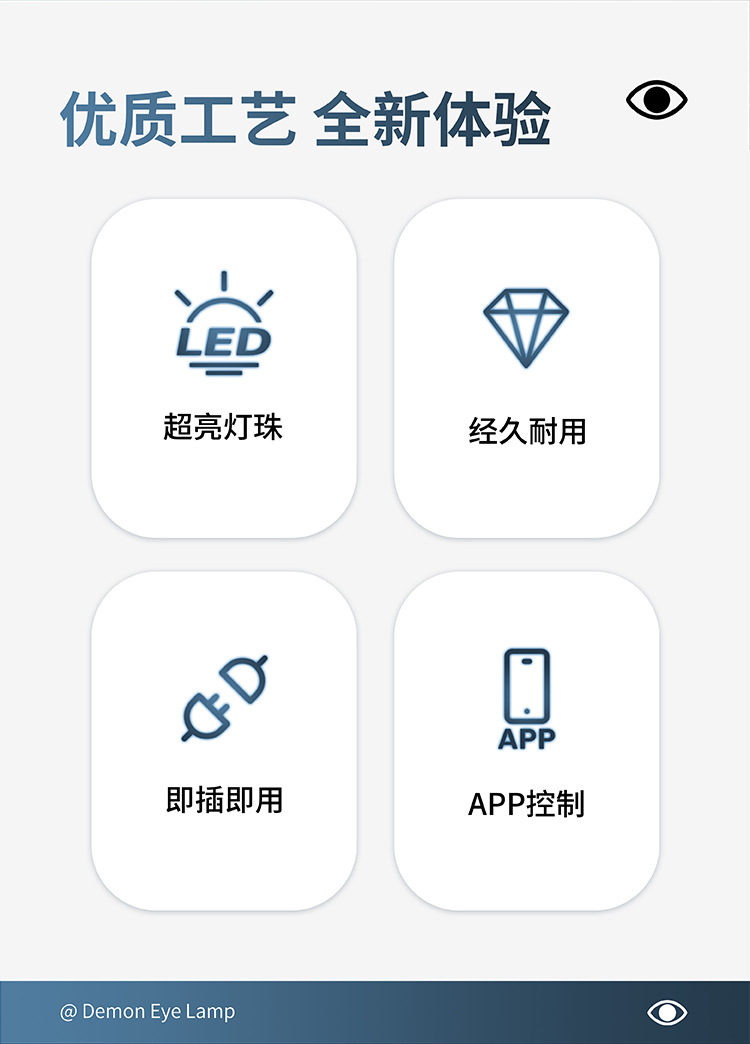 优质工艺 全新体验

LED

超亮灯珠

经久耐用

即插即用

APP

APP控制

@ Demon Eye Lamp