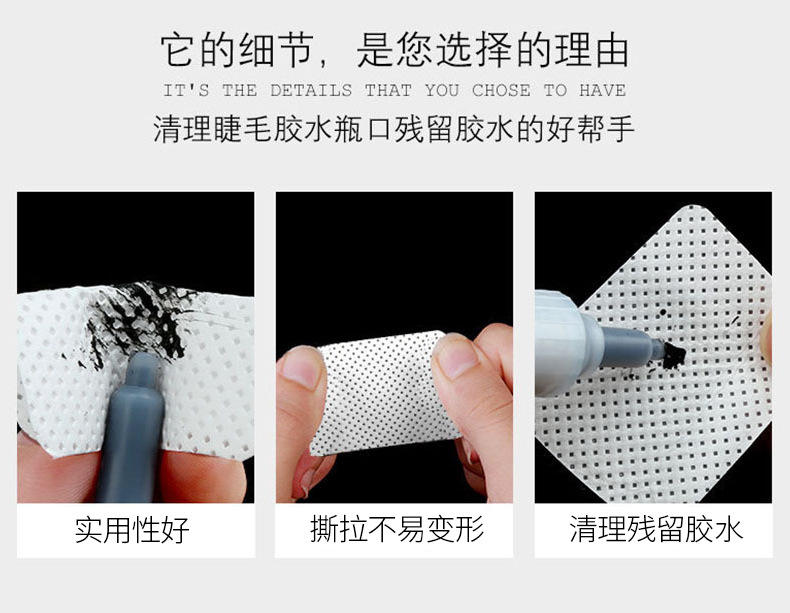 它的细节，是您选择的理由

IT'S THE DETAILS THAT YOU CHOSE TO HAVE

清理睫毛胶水瓶口残留胶水的好帮手

实用性好

撕拉不易变形

清理残留胶水