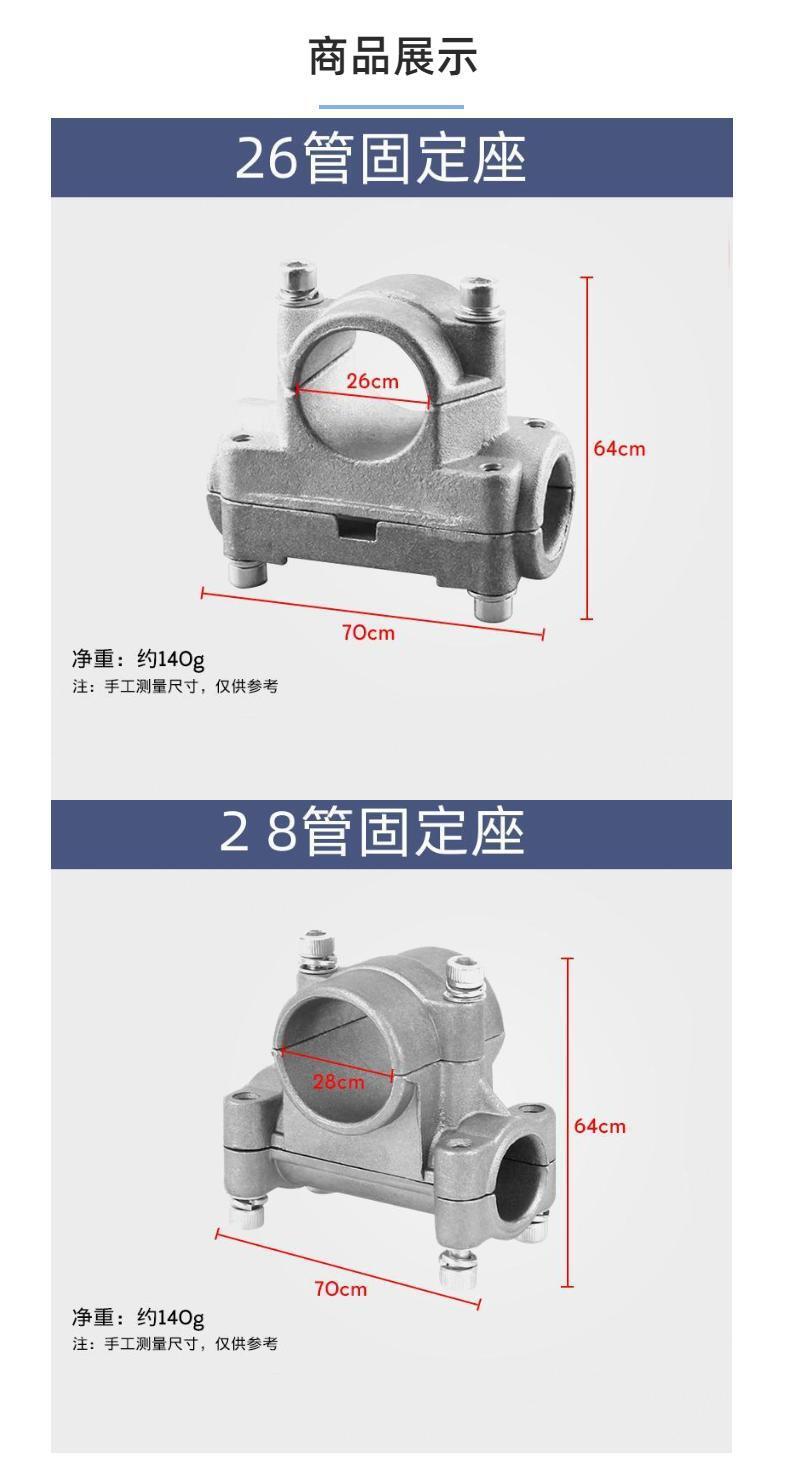 商品展示

26管固定座

26cm

64cm

70cm

净重：约140g
注：手工测量尺寸，仅供参考

2 8管固定座

28cm

64cm

70cm

净重：约140g
注：手工测量尺寸，仅供参考