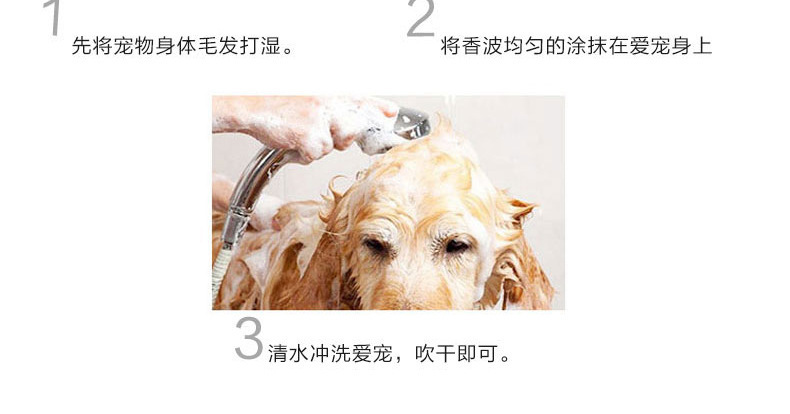 1 先将宠物身体毛发打湿。

2 将香波均匀的涂抹在爱宠身上

3 清水冲洗爱宠，吹干即可。