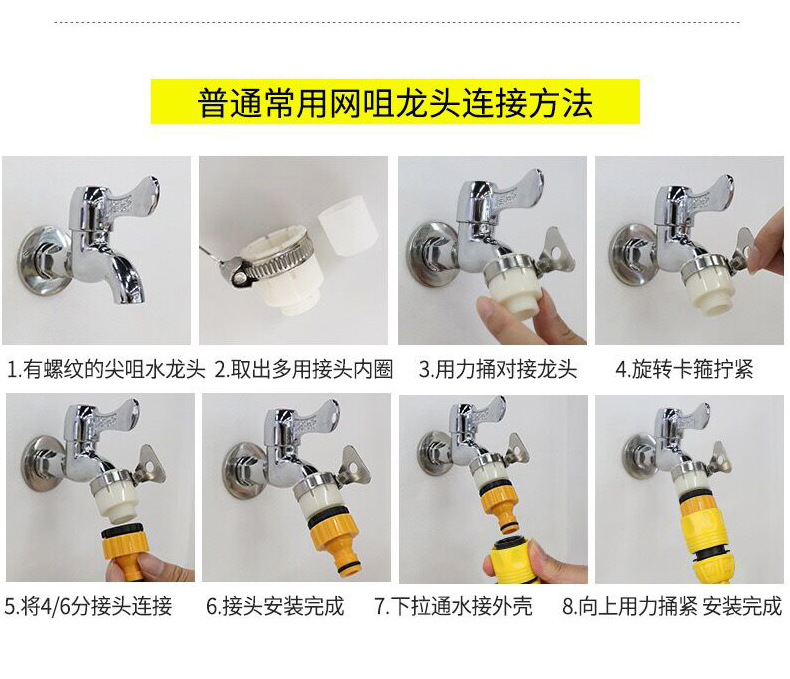 普通常用网咀龙头连接方法

1.有螺纹的尖咀水龙头 2.取出多用接头内圈 3.用力捅对接龙头 4.旋转卡箍拧紧

5.将4/6分接头连接 6.接头安装完成 7.下拉通水接外壳 8.向上用力捅紧 安装完成