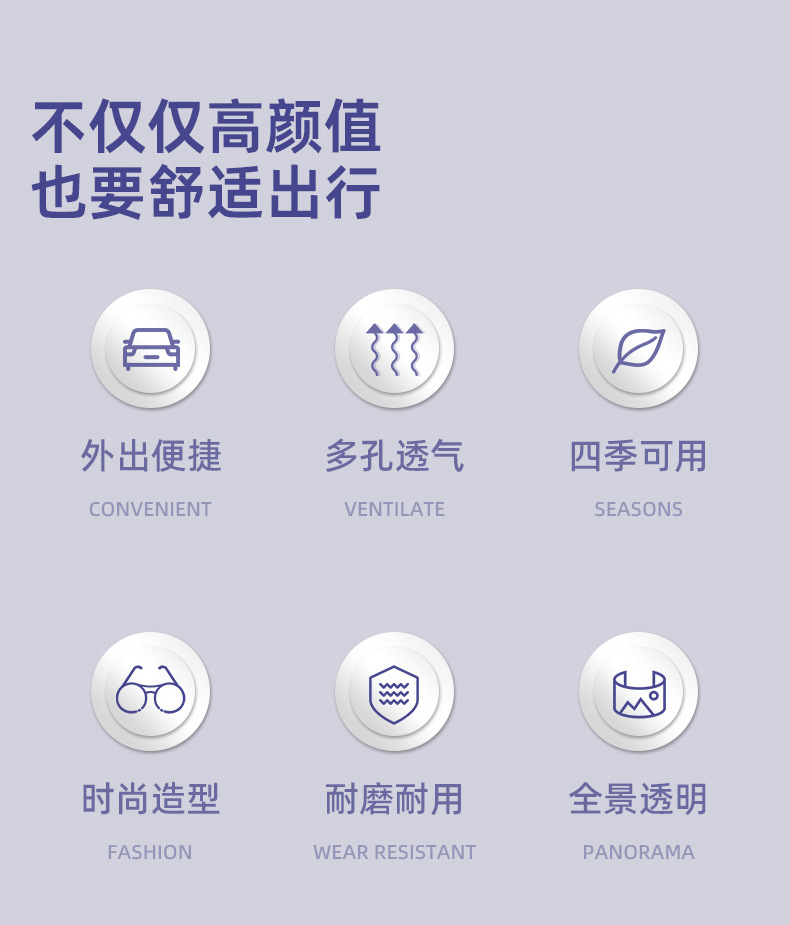 不仅仅高颜值
也要舒适出行

外出便捷
CONVENIENT

多孔透气
VENTILATE

四季可用
SEASONS

时尚造型
FASHION

耐磨耐用
WEAR RESISTANT

全景透明
PANORAMA