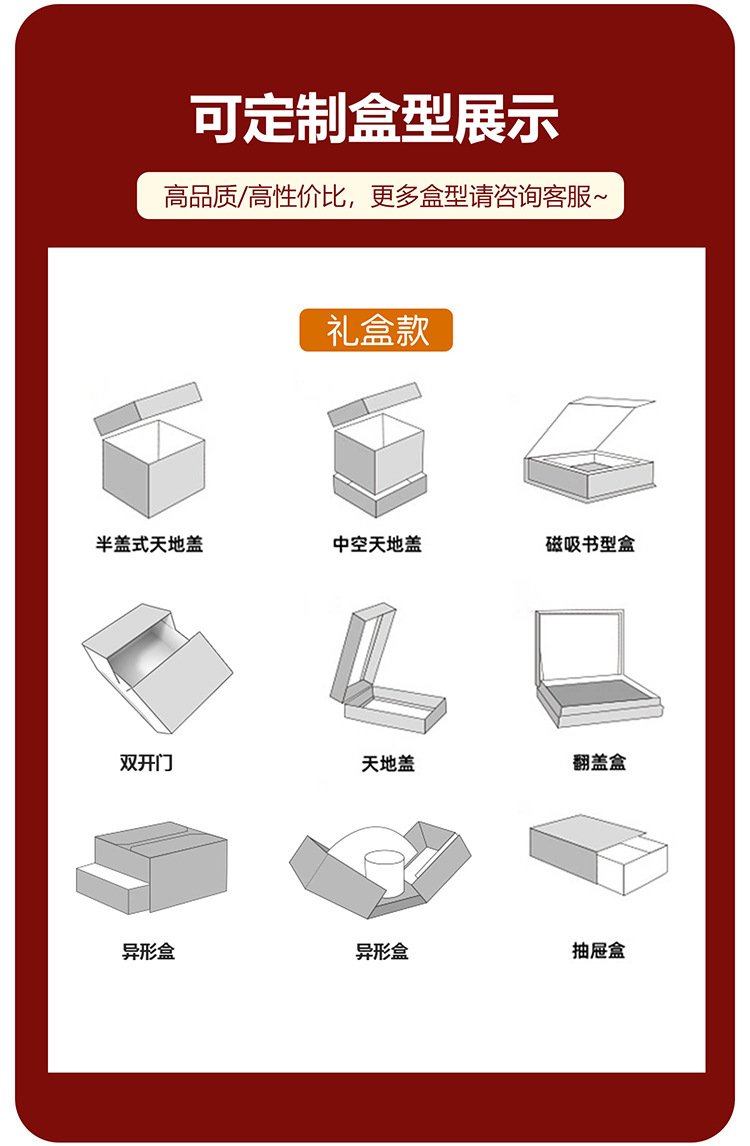 可定制盒型展示

高品质/高性价比，更多盒型请咨询客服~

礼盒款

半盖式天地盖

中空天地盖

磁吸书型盒

双开门

天地盖

翻盖盒

异形盒

异形盒

抽屉盒