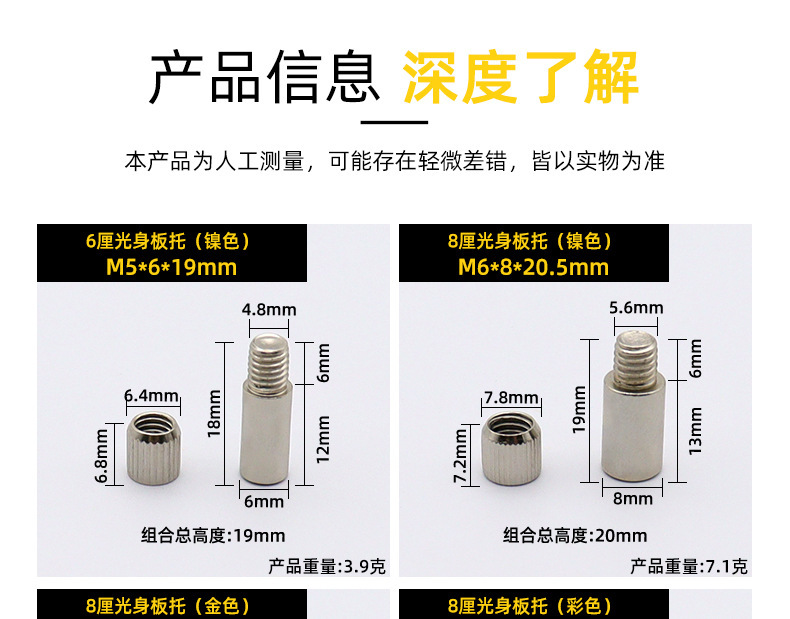 产品信息 深度了解

本产品为人工测量，可能存在轻微差错，皆以实物为准

6厘光身板托（镍色）
M5*6*19mm

4.8mm
6mm
18mm
12mm
6.4mm
6.8mm
6mm

组合总高度:19mm
产品重量:3.9克

8厘光身板托（镍色）
M6*8*20.5mm

5.6mm
6mm
19mm
13mm
7.8mm
7.2mm
8mm

组合总高度:20mm
产品重量:7.1克

8厘光身板托（金色）

8厘光身板托（彩色）