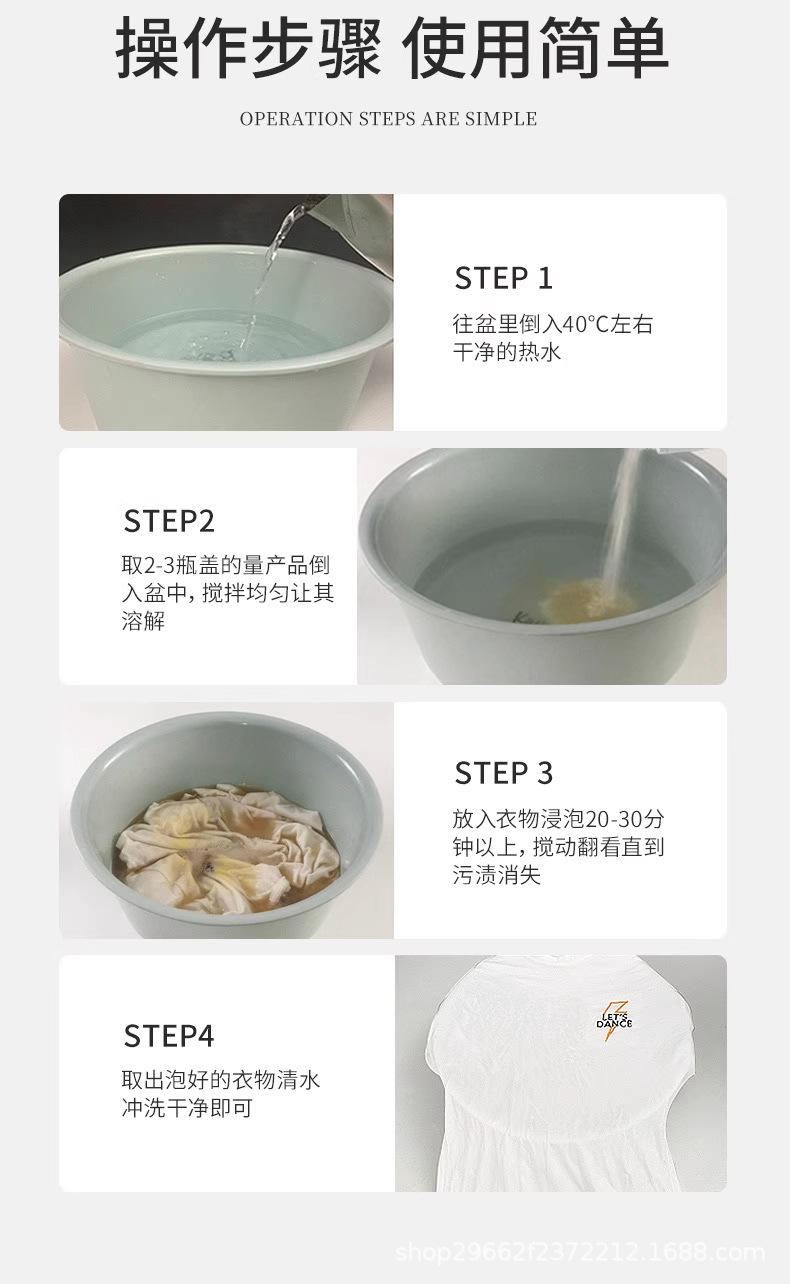 操作步骤 使用简单

OPERATION STEPS ARE SIMPLE

STEP 1

往盆里倒入40°C左右干净的热水

STEP2

取2-3瓶盖的量产品倒入盆中，搅拌均匀让其溶解

STEP 3

放入衣物浸泡20-30分钟以上，搅动翻看直到污渍消失

STEP4

取出泡好的衣物清水冲洗干净即可

LET'S DANCE

shop29662f2372212.1688.com