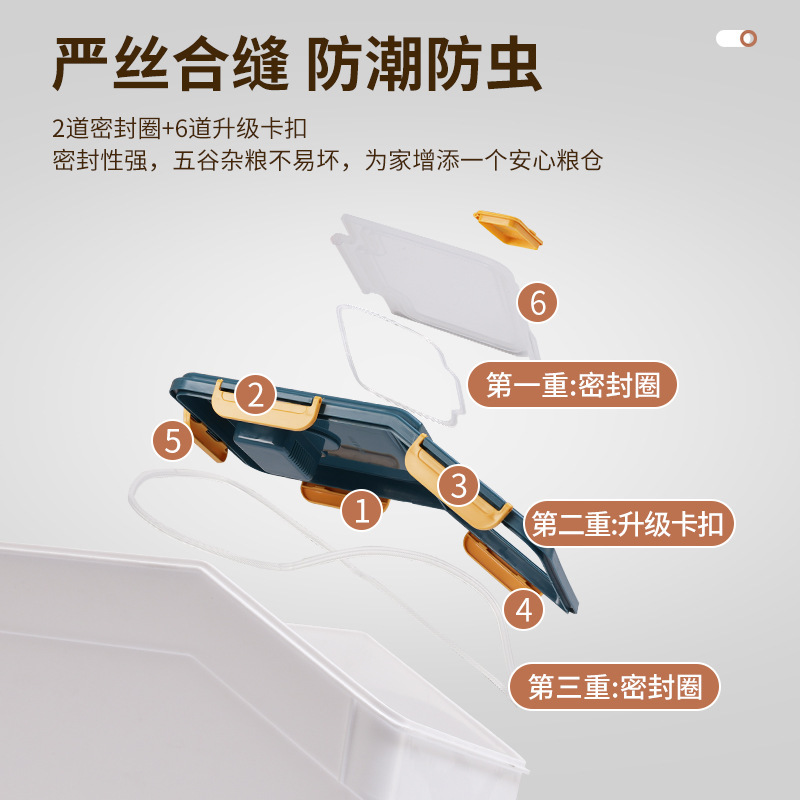 严丝合缝 防潮防虫

2道密封圈+6道升级卡扣
密封性强，五谷杂粮不易坏，为家增添一个安心粮仓

6

第一重:密封圈

2

5

3

1

第二重:升级卡扣

4

第三重:密封圈