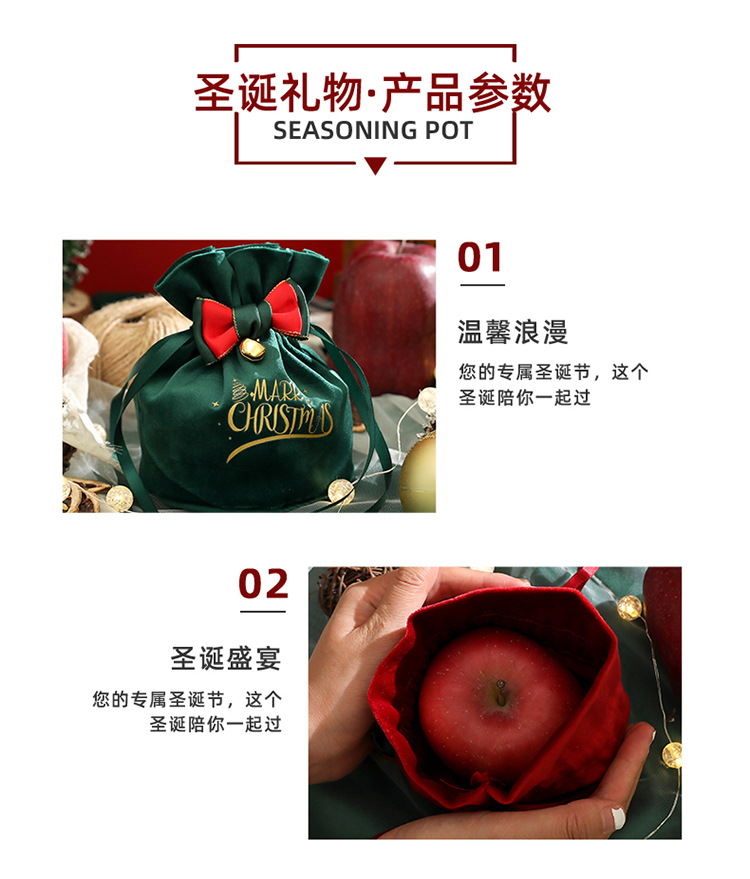 圣诞礼物·产品参数
SEASONING POT

MARRY CHRISTMAS

01

温馨浪漫

您的专属圣诞节，这个圣诞陪你一起过

02

圣诞盛宴

您的专属圣诞节，这个圣诞陪你一起过