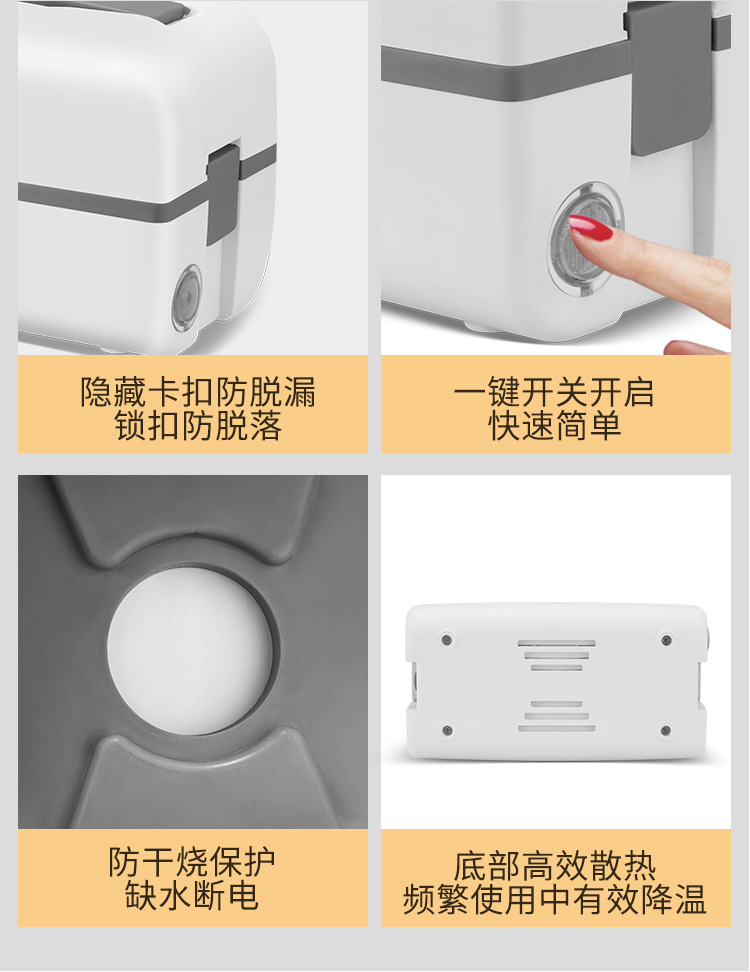 隐藏卡扣防脱漏
锁扣防脱落

一键开关开启
快速简单

防干烧保护
缺水断电

底部高效散热
频繁使用中有效降温