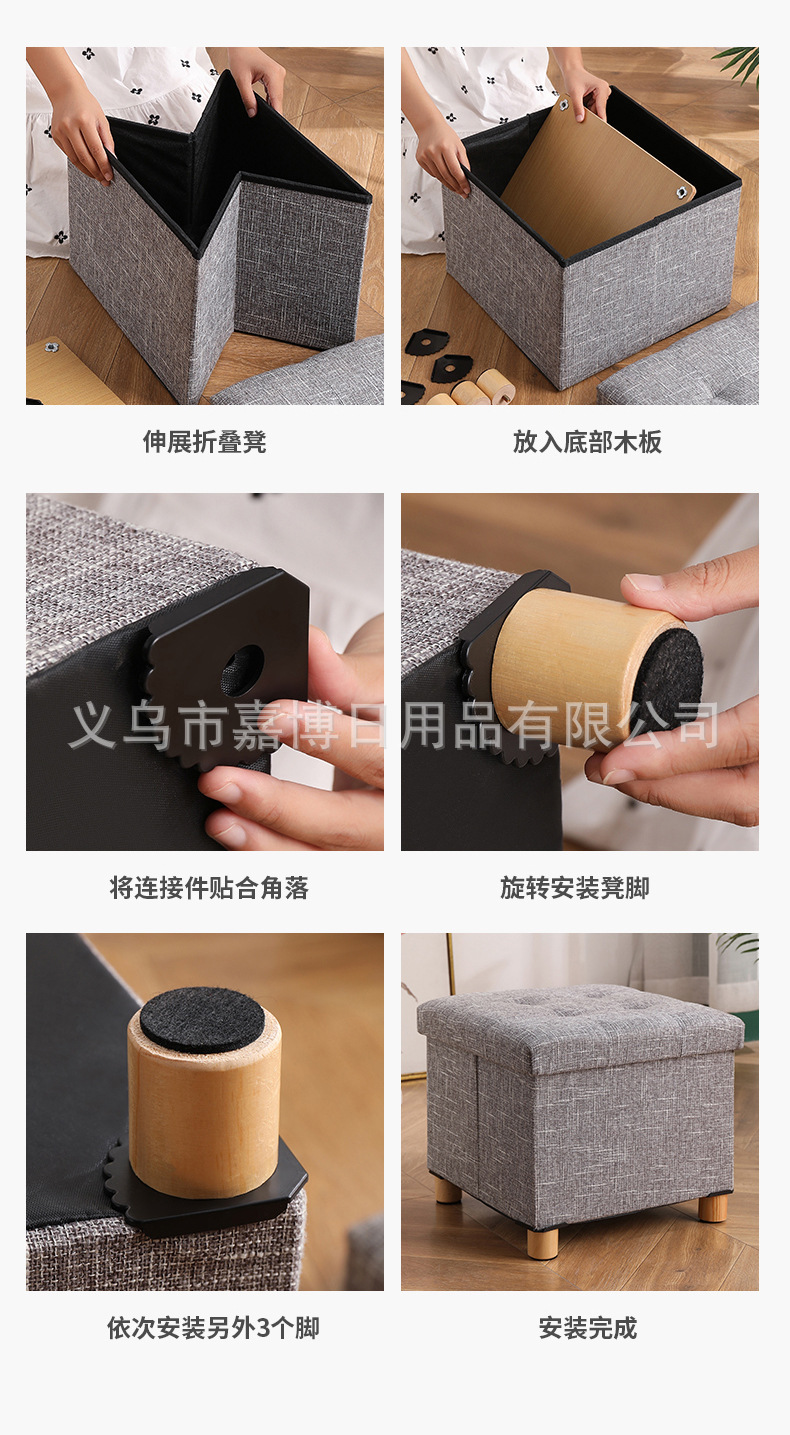 伸展折叠凳

放入底部木板

义乌市嘉博日用品有限公司

将连接件贴合角落

旋转安装凳脚

依次安装另外3个脚

安装完成