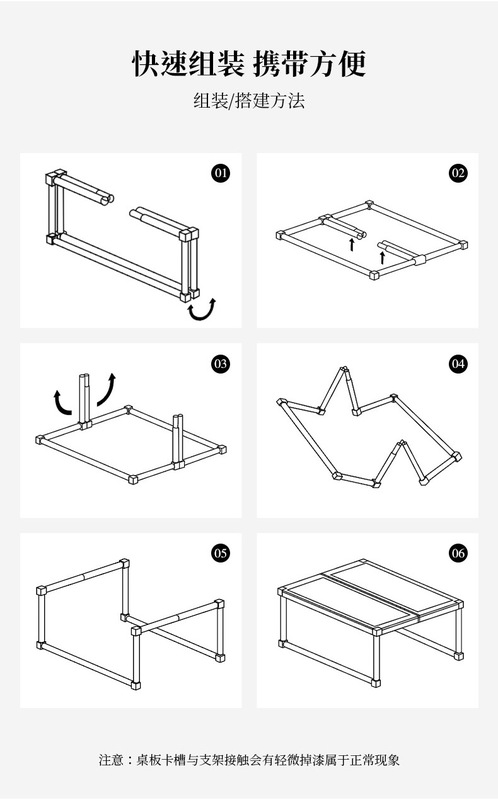 快速组装 携带方便

组装/搭建方法

01

02

03

04

05

06

注意：桌板卡槽与支架接触会有轻微掉漆属于正常现象