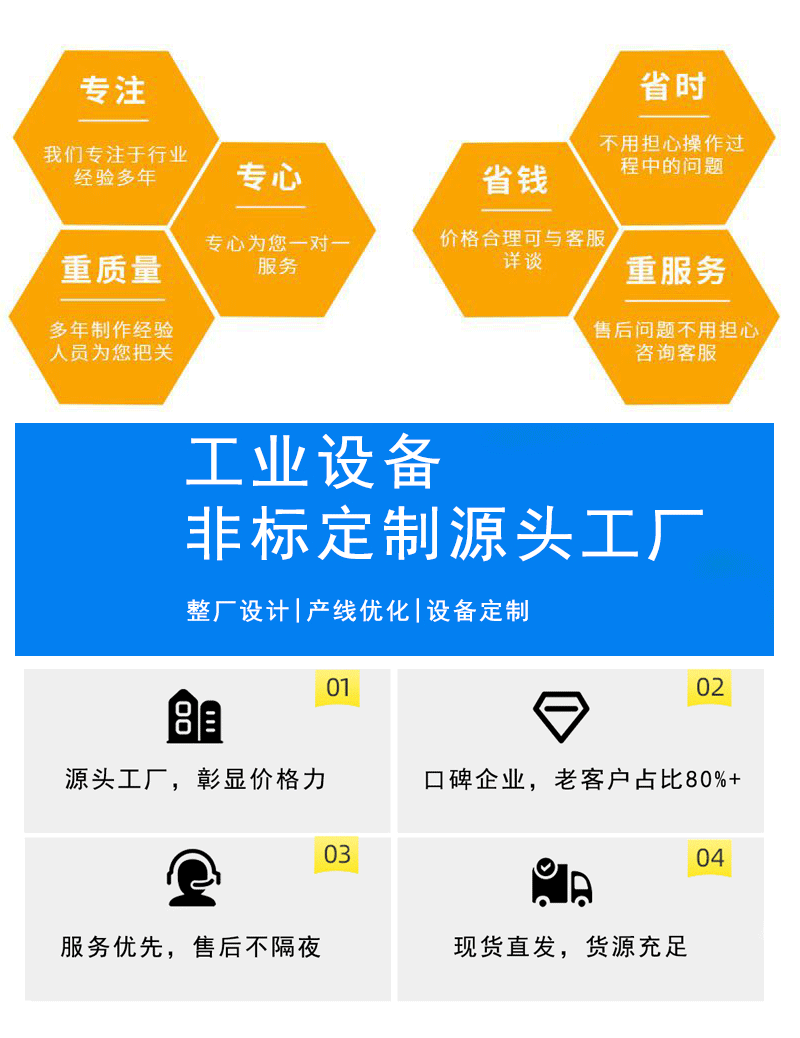 专注

我们专注于行业经验多年

专心

专心为您一对一服务

重质量

多年制作经验人员为您把关

省时

不用担心操作过程中的问题

省钱

价格合理可与客服详谈

重服务

售后问题不用担心咨询客服

工业设备
非标定制源头工厂

整厂设计|产线优化|设备定制

01

源头工厂，彰显价格力

02

口碑企业，老客户占比80%+

03

服务优先，售后不隔夜

04

现货直发，货源充足