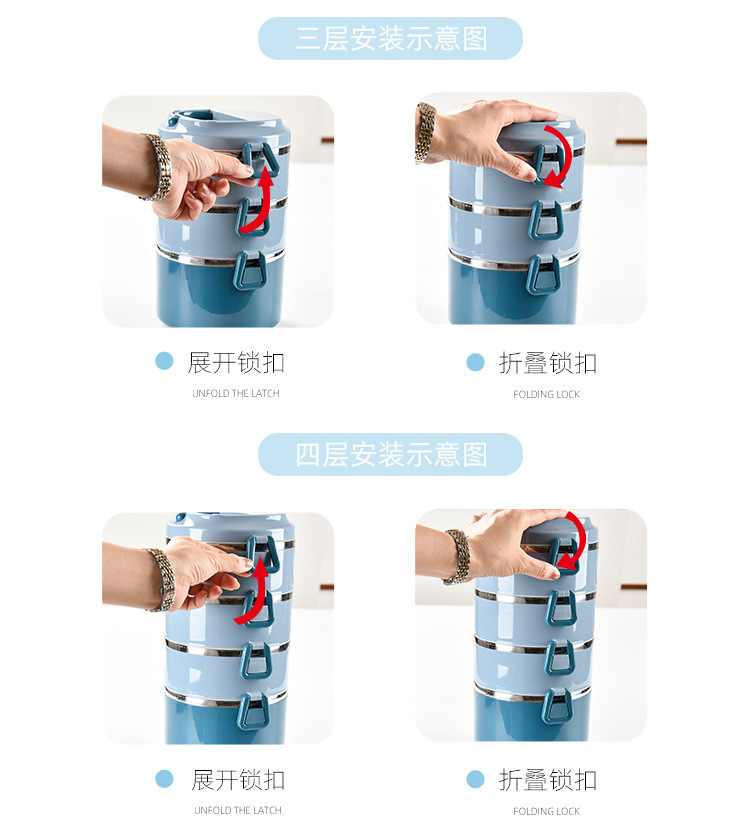 三层安装示意图

展开锁扣
UNFOLD THE LATCH

折叠锁扣
FOLDING LOCK

四层安装示意图

展开锁扣
UNFOLD THE LATCH

折叠锁扣
FOLDING LOCK