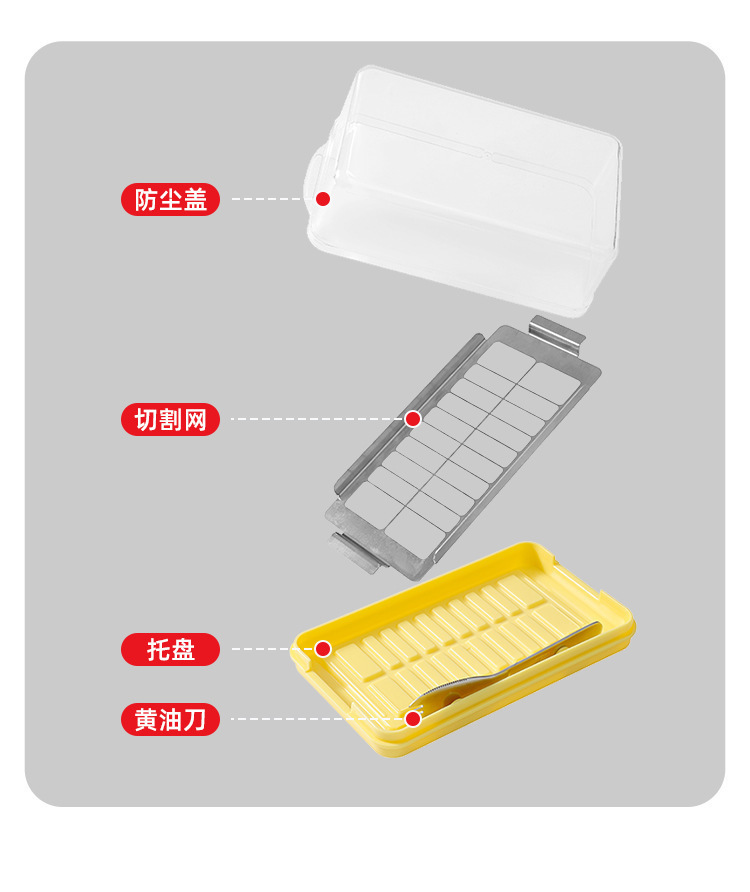 防尘盖

切割网

托盘

黄油刀