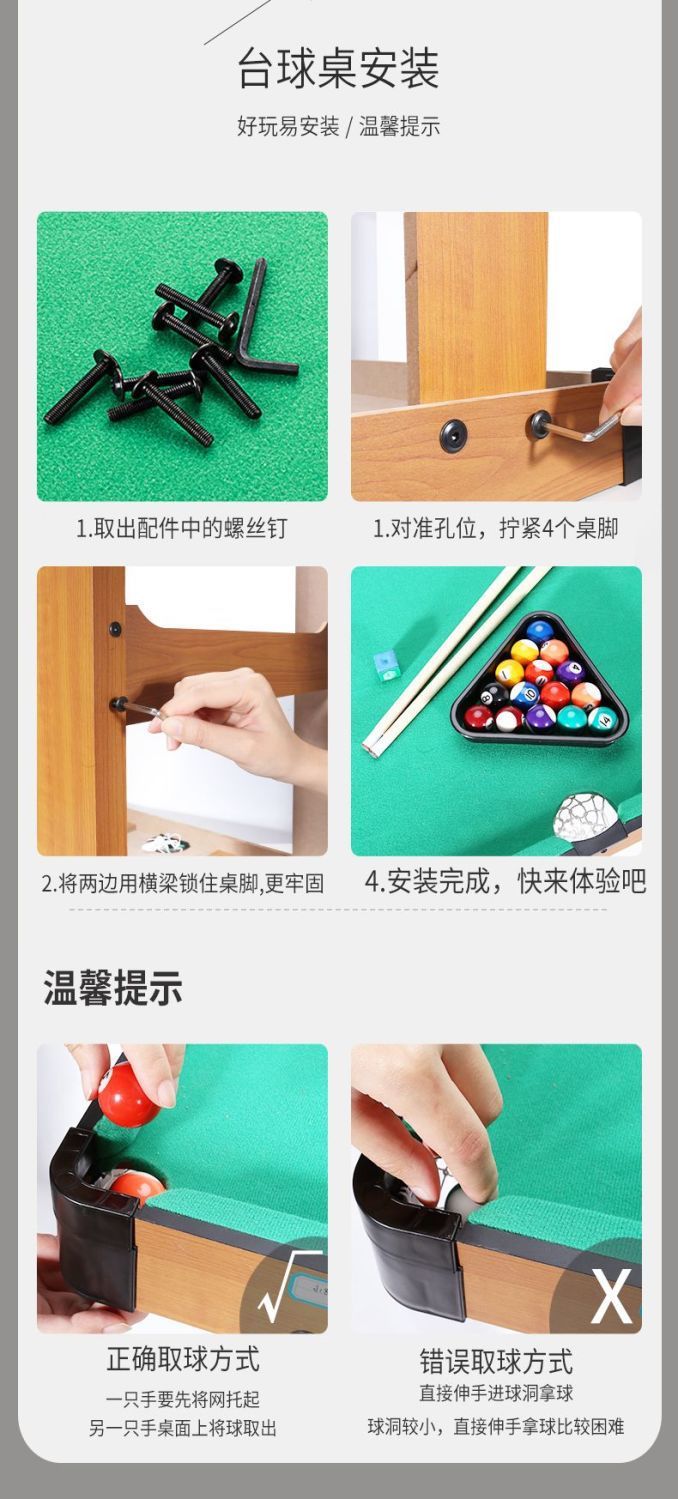 台球桌安装

好玩易安装 / 温馨提示

1.取出配件中的螺丝钉

1.对准孔位，拧紧4个桌脚

2.将两边用横梁锁住桌脚,更牢固

4.安装完成，快来体验吧

温馨提示

√

X

正确取球方式
一只手要先将网托起
另一只手桌面上将球取出

错误取球方式
直接伸手进球洞拿球
球洞较小，直接伸手拿球比较困难